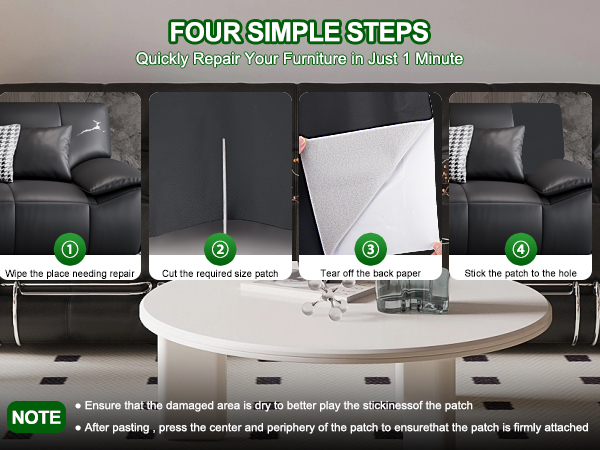 FOUR SIMPLE STEPS
Quickly Repair Your Furniture in Just 1 Minute

①
Wipe the place needing repair

②
Cut the required size patch

③
Tear off the back paper

④
Stick the patch to the hole

NOTE
● Ensure that the damaged area is dry to better play the stickinessof the patch
● After pasting , press the center and periphery of the patch to ensurethat the patch is firmly attached