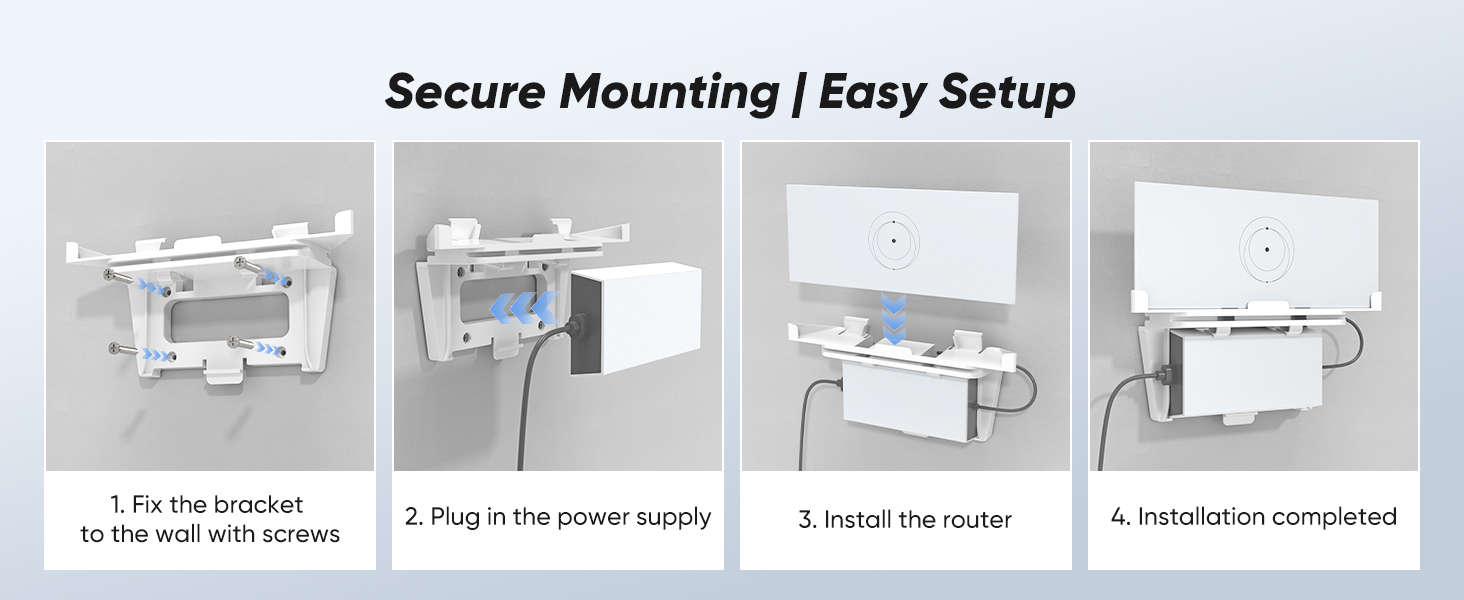 Secure Mounting | Easy Setup

1. Fix the bracket to the wall with screws

2. Plug in the power supply

3. Install the router

4. Installation completed