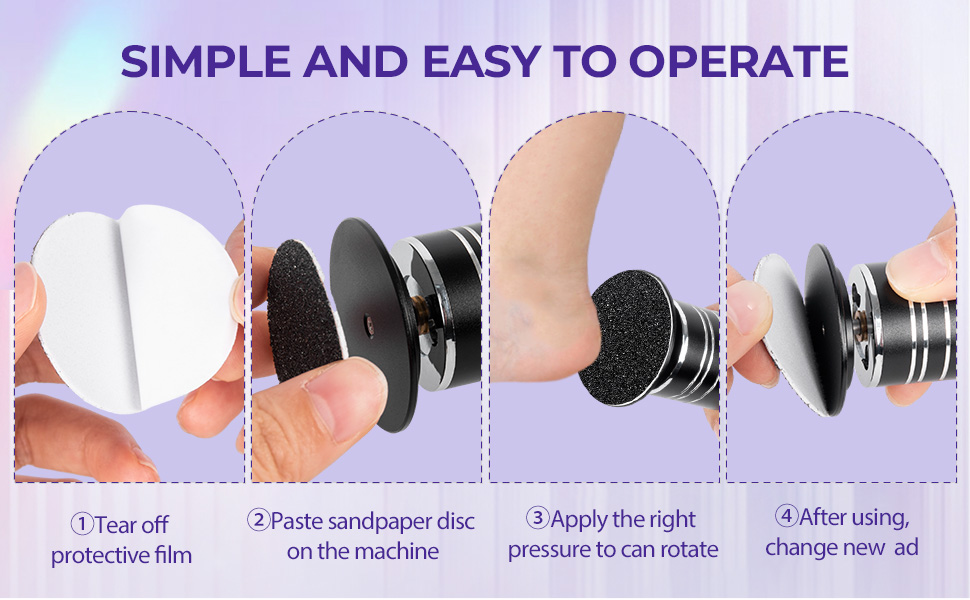 SIMPLE AND EASY TO OPERATE

①Tear off protective film

②Paste sandpaper disc on the machine

③Apply the right pressure to can rotate

④After using, change new ad