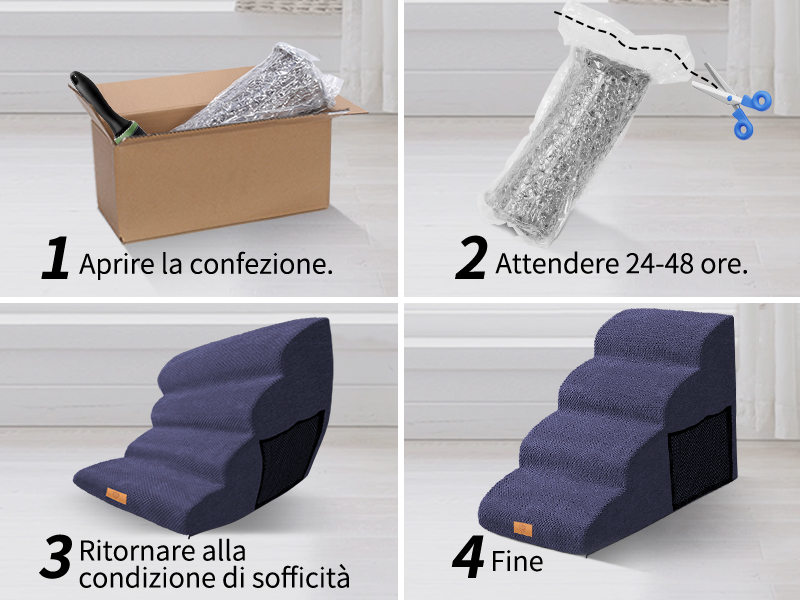 1 Aprire la confezione.

2 Attendere 24-48 ore.

3 Ritornare alla condizione di sofficità

4 Fine