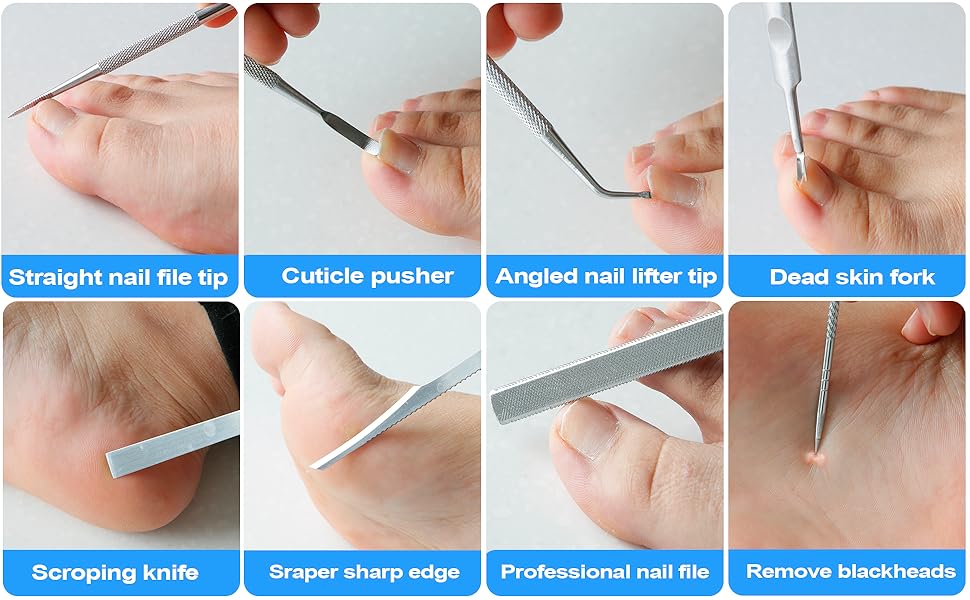 Straight nail file tip

Cuticle pusher

Angled nail lifter tip

Dead skin fork

Scroping knife

Sraper sharp edge

Professional nail file

Remove blackheads