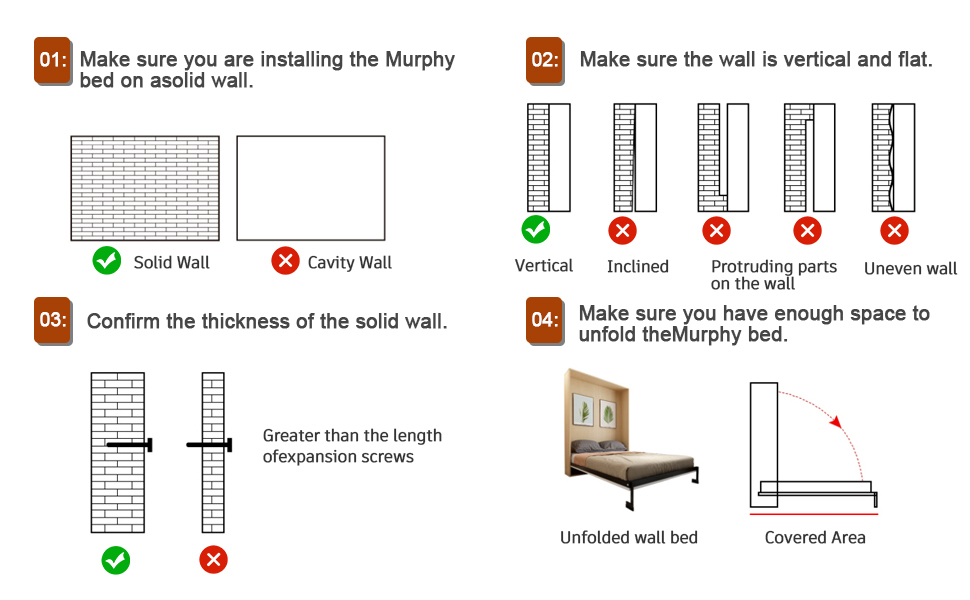 01: Make sure you are installing the Murphy bed on asolid wall.

Solid Wall

Cavity Wall

02: Make sure the wall is vertical and flat.

Vertical

Inclined

Protruding parts on the wall

Uneven wall

03: Confirm the thickness of the solid wall.

Greater than the length ofexpansion screws

04: Make sure you have enough space to unfold theMurphy bed.

Unfolded wall bed

Covered Area