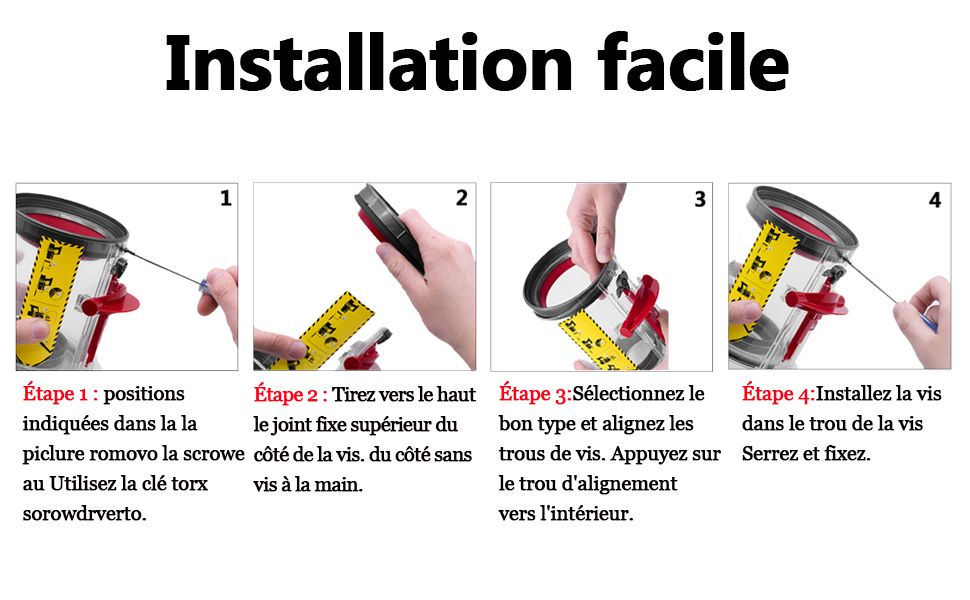 Installation facile

1

Étape 1 : positions indiquées dans la la piclure romovo la scrowe au Utilisez la clé torx sorowdrverto.

2

Étape 2 : Tirez vers le haut le joint fixe supérieur du côté de la vis. du côté sans vis à la main.

3

Étape 3:Sélectionnez le bon type et alignez les trous de vis. Appuyez sur le trou d'alignement vers l'intérieur.

4

Étape 4:Installez la vis dans le trou de la vis Serrez et fixez.