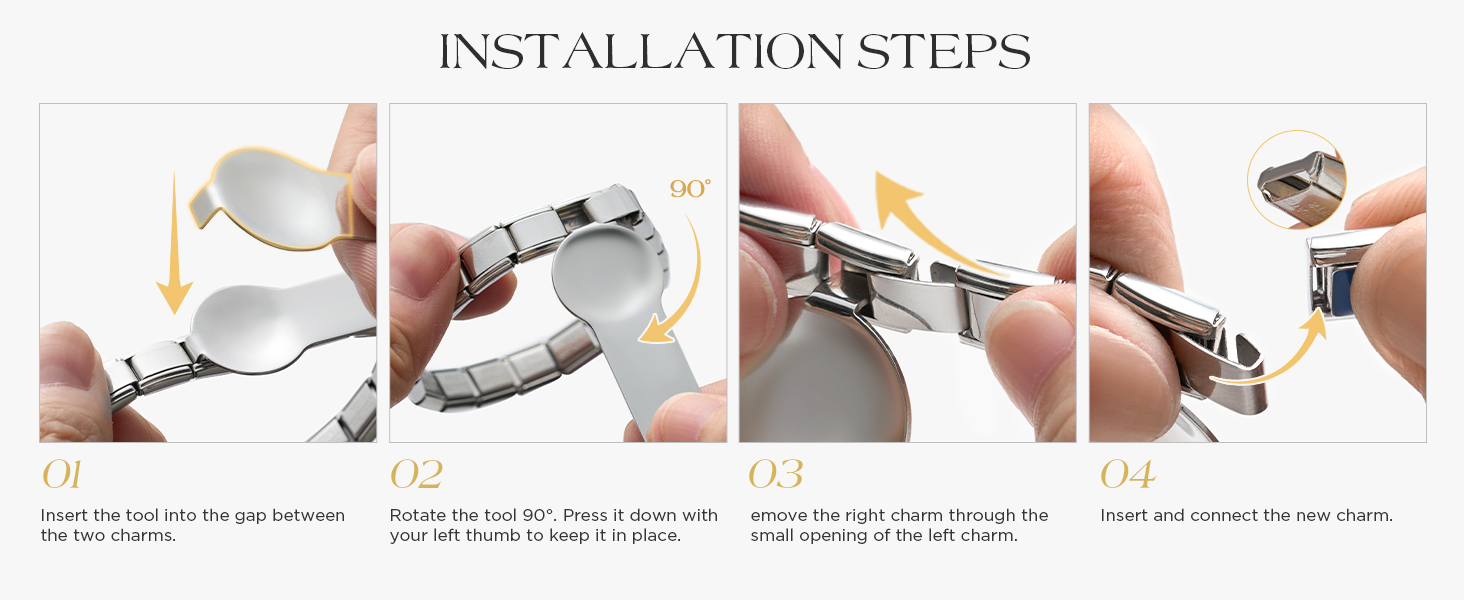 INSTALLATION STEPS

90°

01

Insert the tool into the gap between the two charms.

02

Rotate the tool 90°. Press it down with your left thumb to keep it in place.

03

emove the right charm through the small opening of the left charm.

04

Insert and connect the new charm.