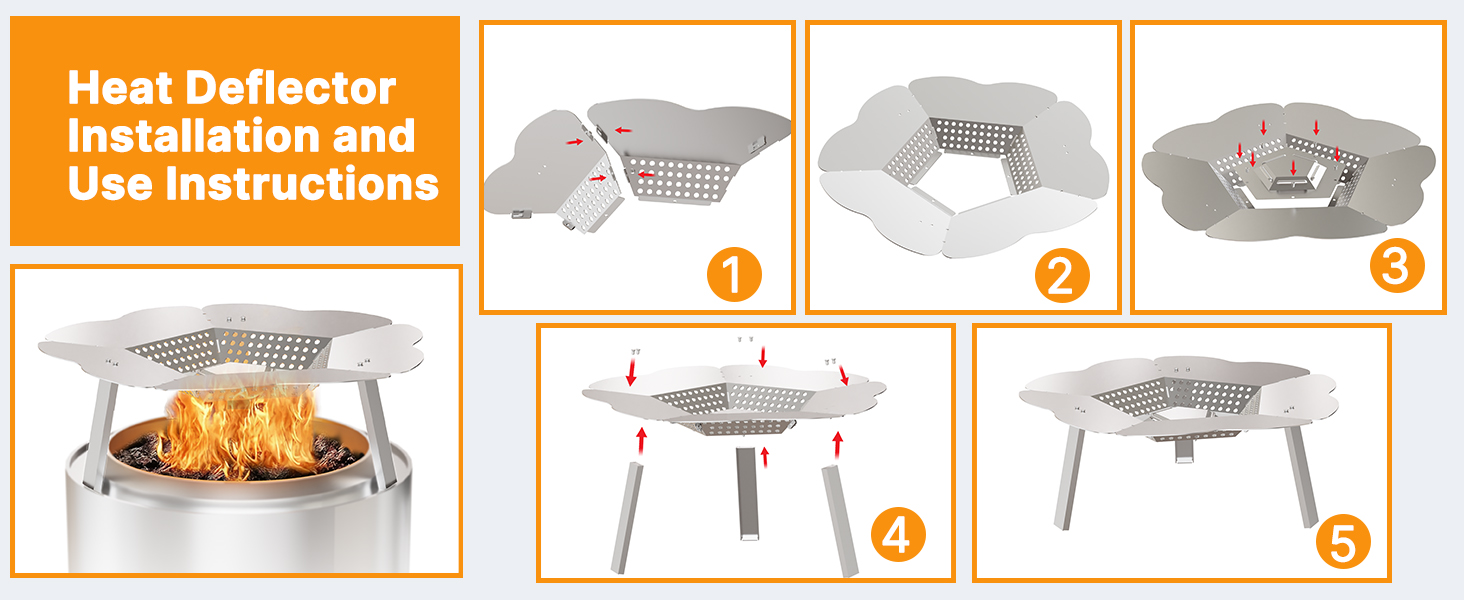 Heat Deflector Installation and Use Instructions

1

2

3

4

5