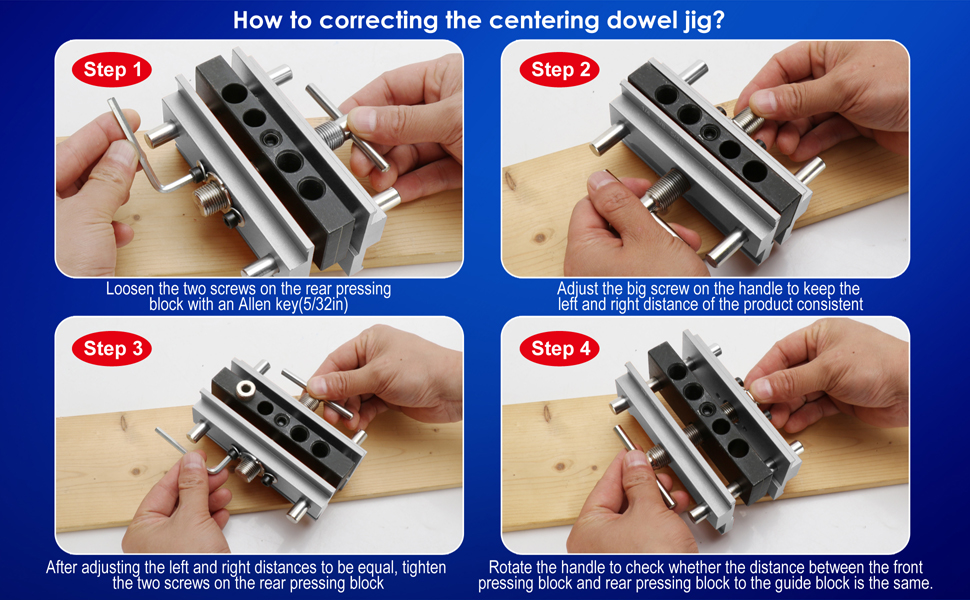 How to correcting the centering dowel jig?

Step 1

Loosen the two screws on the rear pressing block with an Allen key(5/32in)

Step 2

Adjust the big screw on the handle to keep the left and right distance of the product consistent

Step 3

After adjusting the left and right distances to be equal, tighten the two screws on the rear pressing block

Step 4

Rotate the handle to check whether the distance between the front pressing block and rear pressing block to the guide block is the same.