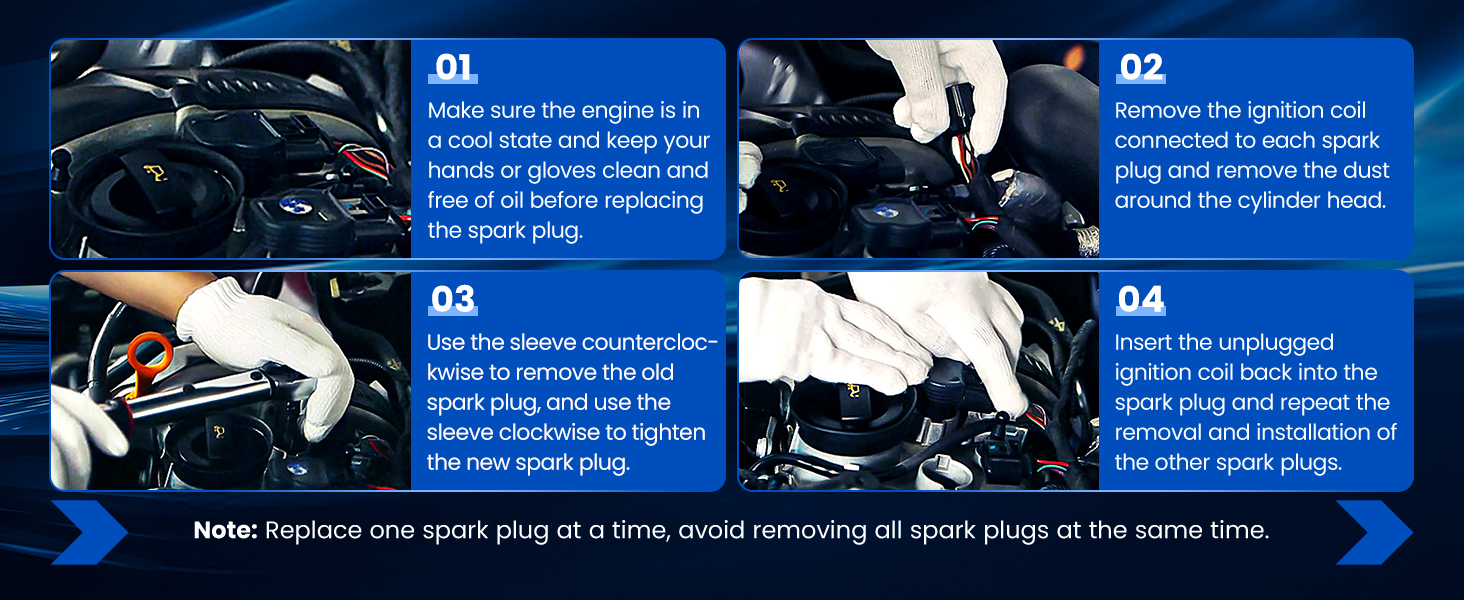 01
Make sure the engine is in a cool state and keep your hands or gloves clean and free of oil before replacing the spark plug.

02
Remove the ignition coil connected to each spark plug and remove the dust around the cylinder head.

03
Use the sleeve counterclockwise to remove the old spark plug, and use the sleeve clockwise to tighten the new spark plug.

04
Insert the unplugged ignition coil back into the spark plug and repeat the removal and installation of the other spark plugs.

Note: Replace one spark plug at a time, avoid removing all spark plugs at the same time.