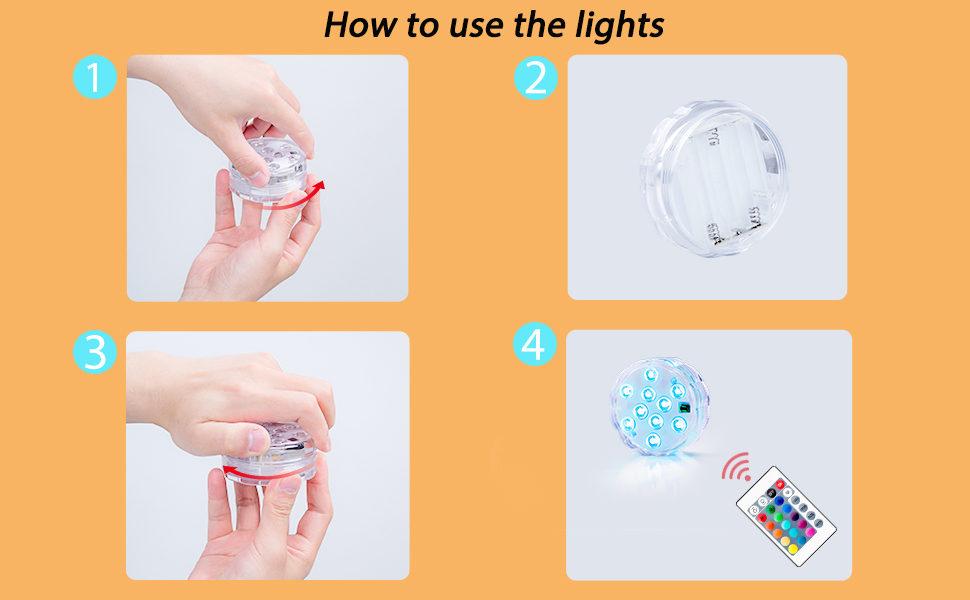 How to use the lights

1

2

3

4