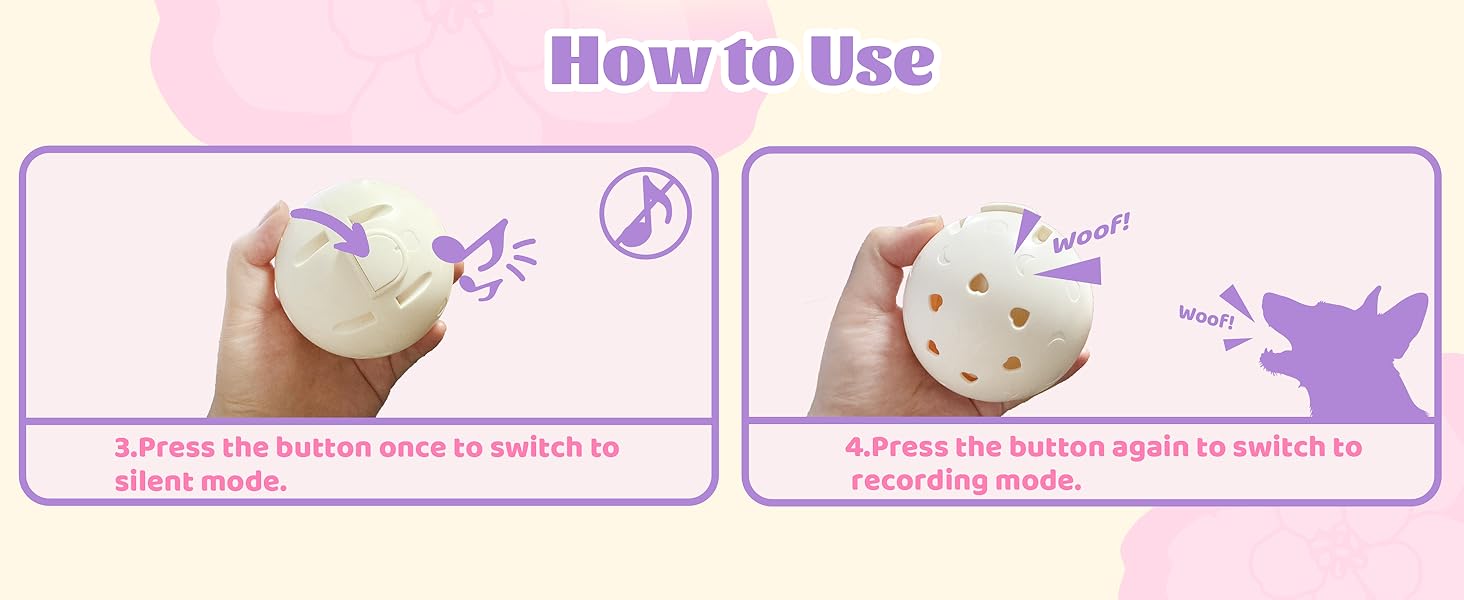 How to Use

3.Press the button once to switch to silent mode.

Woof!

Woof!

4.Press the button again to switch to recording mode.