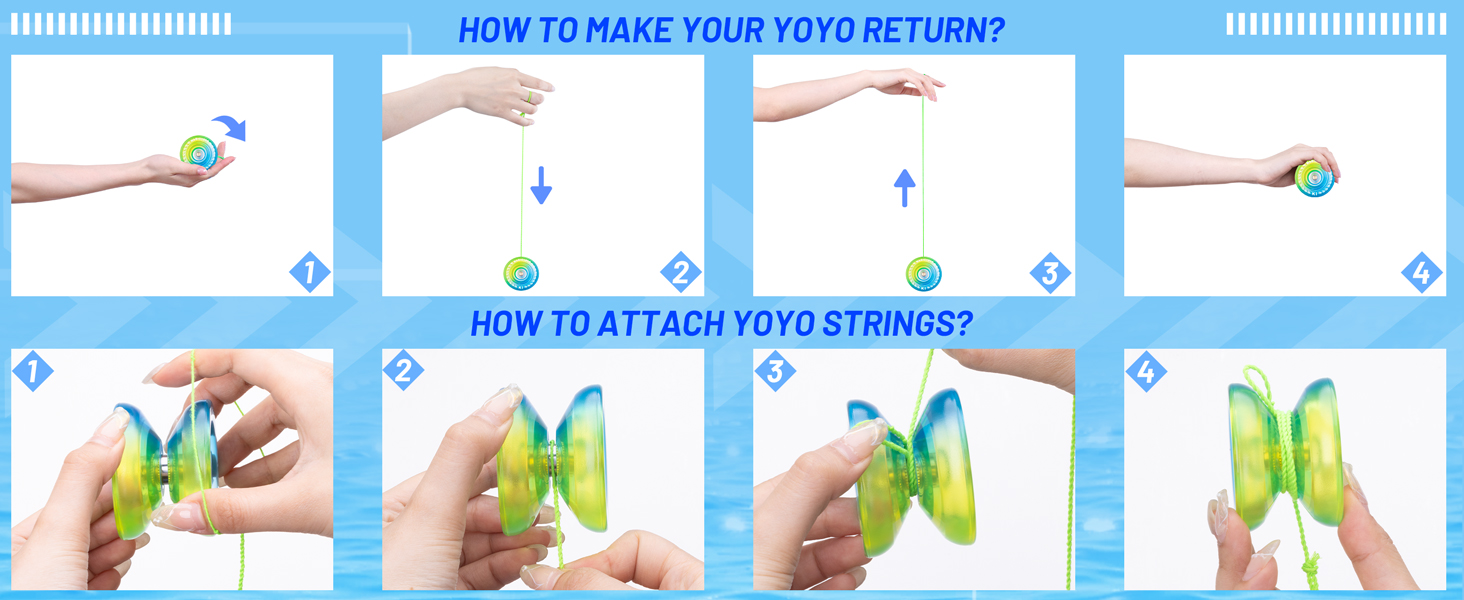 HOW TO MAKE YOUR YOYO RETURN?

1

2

3

4

HOW TO ATTACH YOYO STRINGS?

1

2

3

4