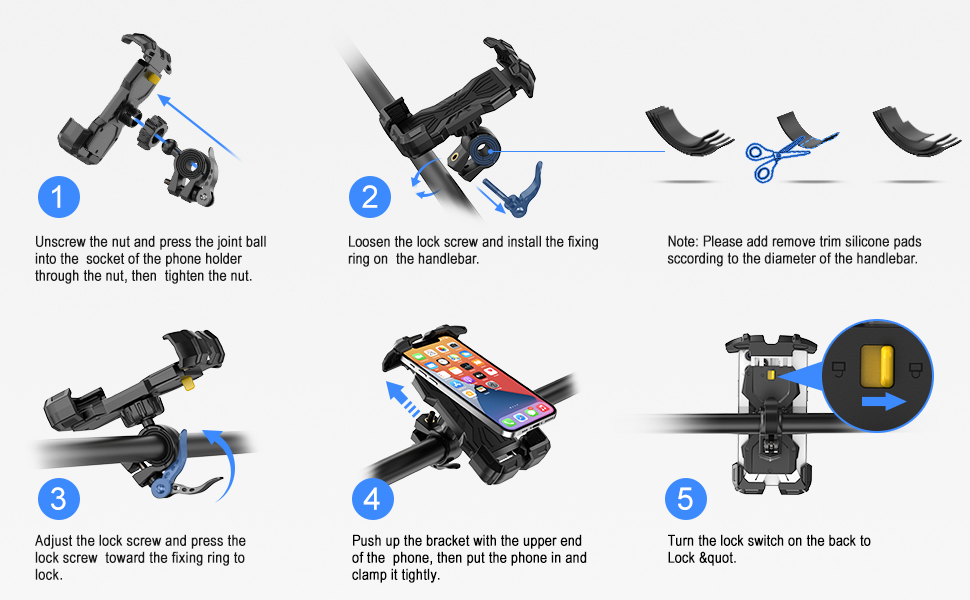 1

Unscrew the nut and press the joint ball into the socket of the phone holder through the nut, then tighten the nut.

2

Loosen the lock screw and install the fixing ring on the handlebar.

Note: Please add remove trim silicone pads sccording to the diameter of the handlebar.

3

Adjust the lock screw and press the lock screw toward the fixing ring to lock.

4

Push up the bracket with the upper end of the phone, then put the phone in and clamp it tightly.

5

Turn the lock switch on the back to Lock &quot.