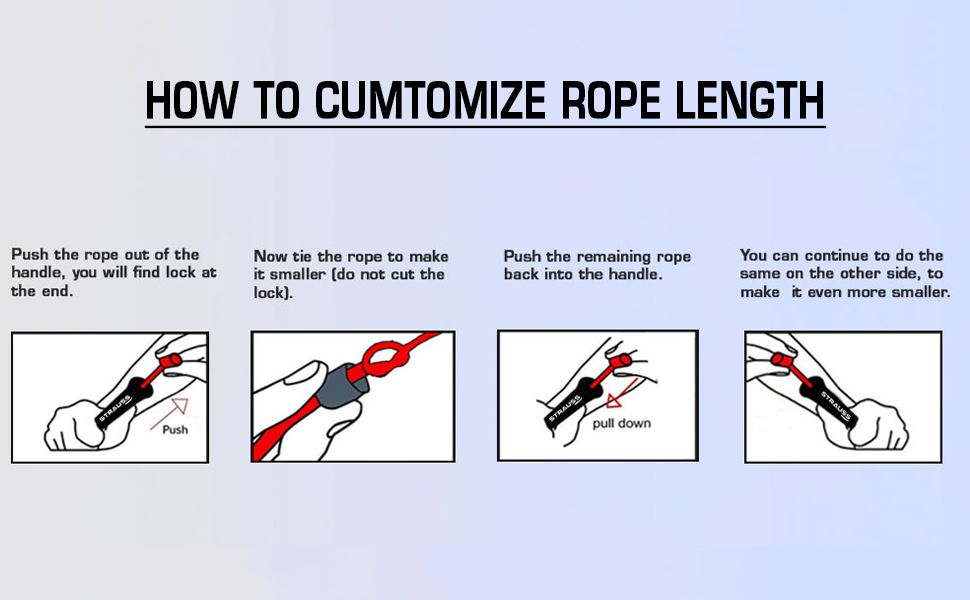 HOW TO CUMTOMIZE ROPE LENGTH

Push the rope out of the handle, you will find lock at the end.

STRAUSS

Push

Now tie the rope to make it smaller (do not cut the lock).

Push the remaining rope back into the handle.

STRAUSS

pull down

You can continue to do the same on the other side, to make  it even more smaller.

STRAUSS