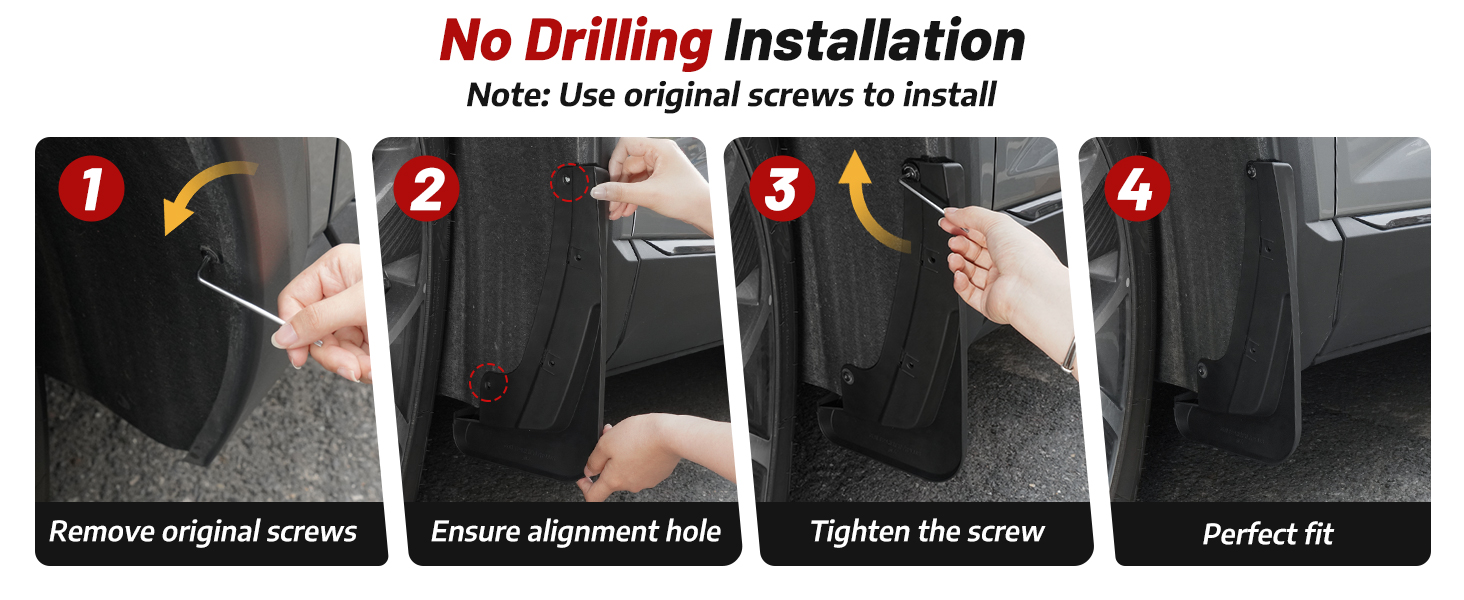 No Drilling Installation

Note: Use original screws to install

1

Remove original screws

2

Ensure alignment hole

3

Tighten the screw

4

Perfect fit