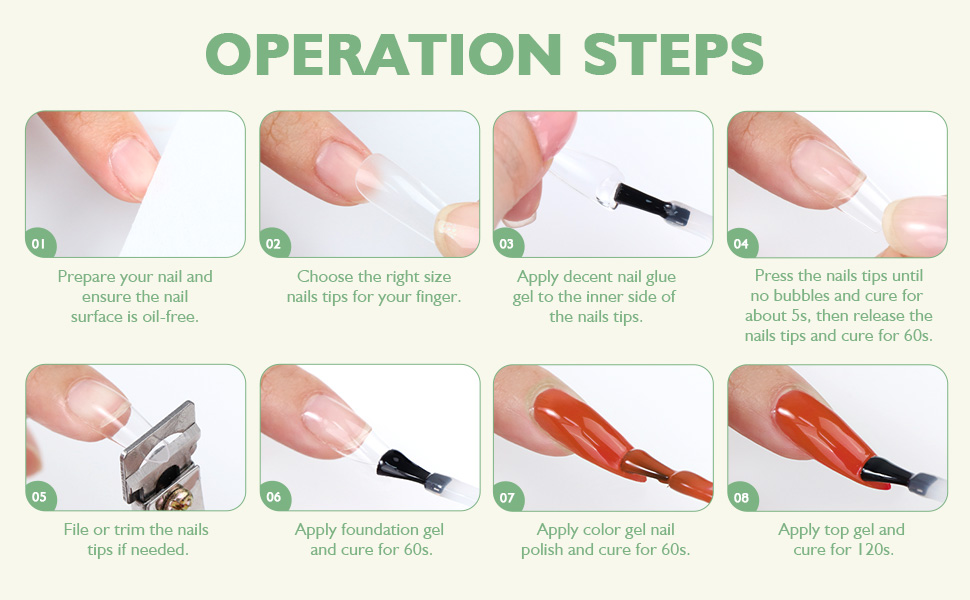 OPERATION STEPS

01

Prepare your nail and ensure the nail surface is oil-free.

02

Choose the right size nails tips for your finger.

03

Apply decent nail glue gel to the inner side of the nails tips.

04

Press the nails tips until no bubbles and cure for about 5s, then release the nails tips and cure for 60s.

05

File or trim the nails tips if needed.

06

Apply foundation gel and cure for 60s.

07

Apply color gel nail polish and cure for 60s.

08

Apply top gel and cure for 120s.