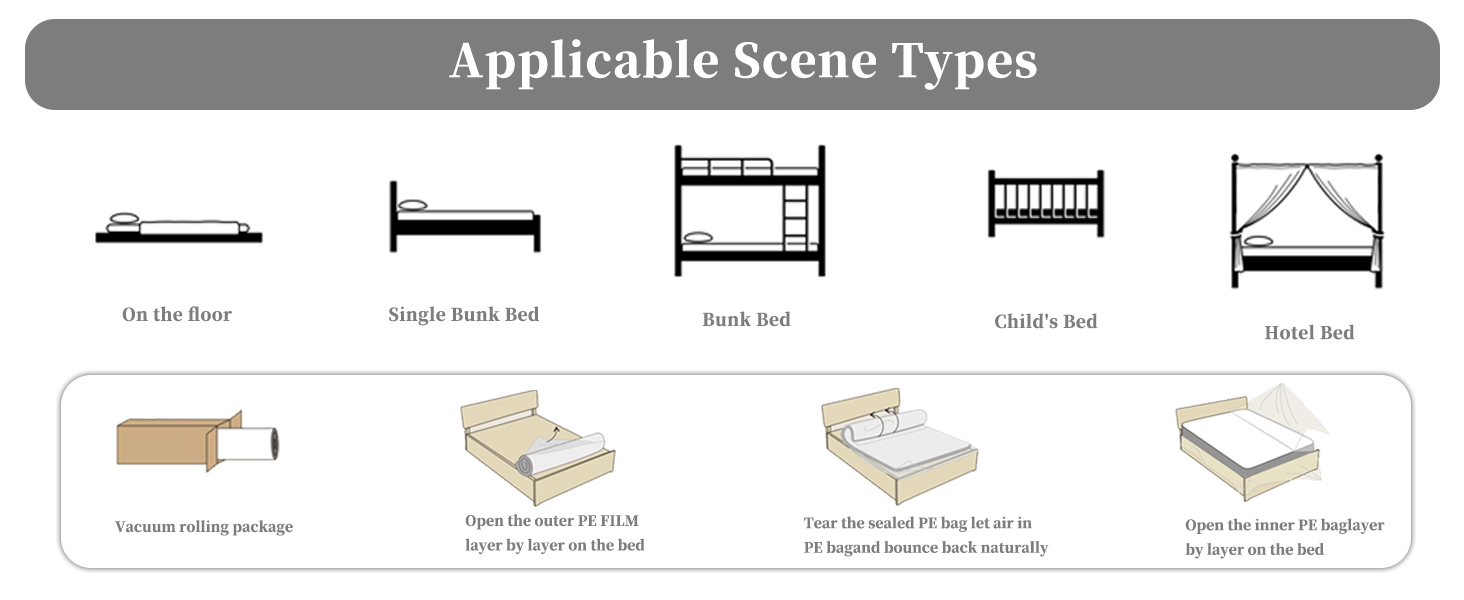 Applicable Scene Types

On the floor

Single Bunk Bed

Bunk Bed

Child's Bed

Hotel Bed

Vacuum rolling package

Open the outer PE FILM layer by layer on the bed

Tear the sealed PE bag let air in PE bagand bounce back naturally

Open the inner PE baglayer by layer on the bed