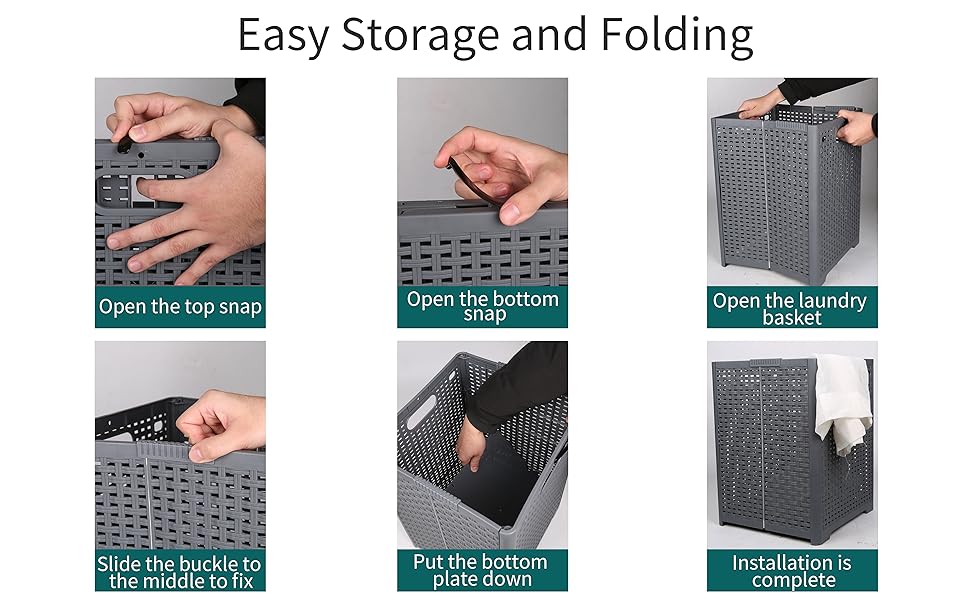 Easy Storage and Folding

Open the top snap

Open the bottom snap

Open the laundry basket

Slide the buckle to the middle to fix

Put the bottom plate down

Installation is complete