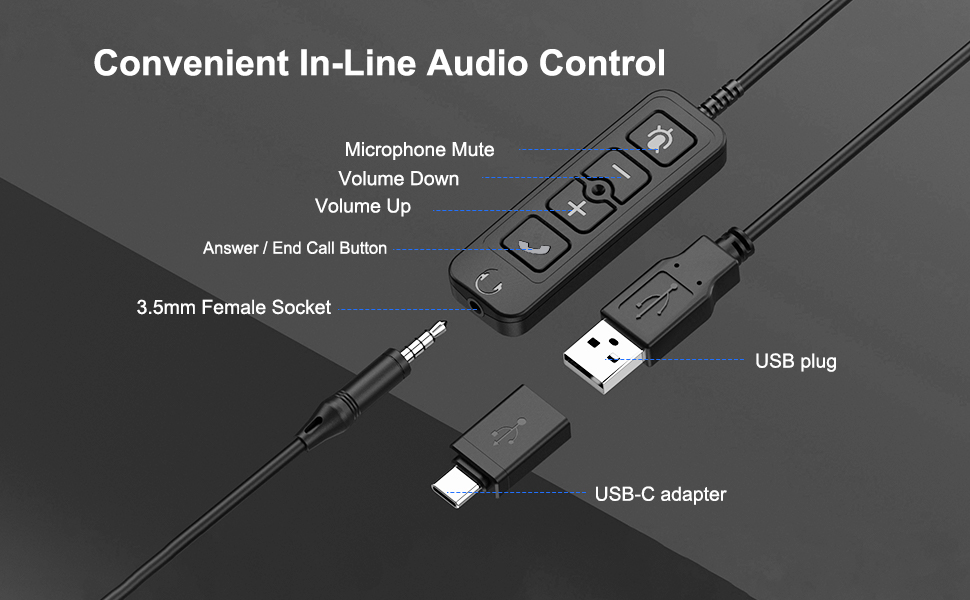 Convenient In-Line Audio Control

Microphone Mute

Volume Down

Volume Up

Answer / End Call Button

3.5mm Female Socket

USB plug

USB-C adapter