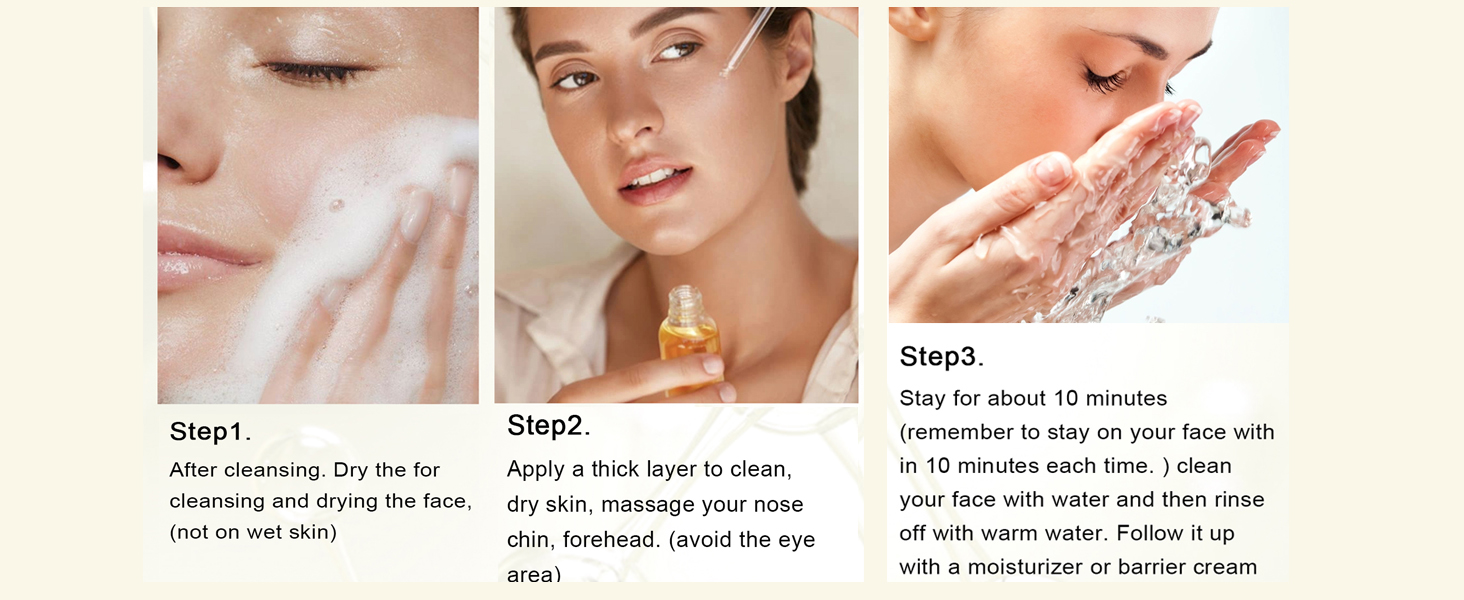 Step1.
After cleansing. Dry the for cleansing and drying the face, (not on wet skin)

Step2.
Apply a thick layer to clean, dry skin, massage your nose chin, forehead. (avoid the eye area)

Step3.
Stay for about 10 minutes (remember to stay on your face with in 10 minutes each time. ) clean your face with water and then rinse off with warm water. Follow it up with a moisturizer or barrier cream