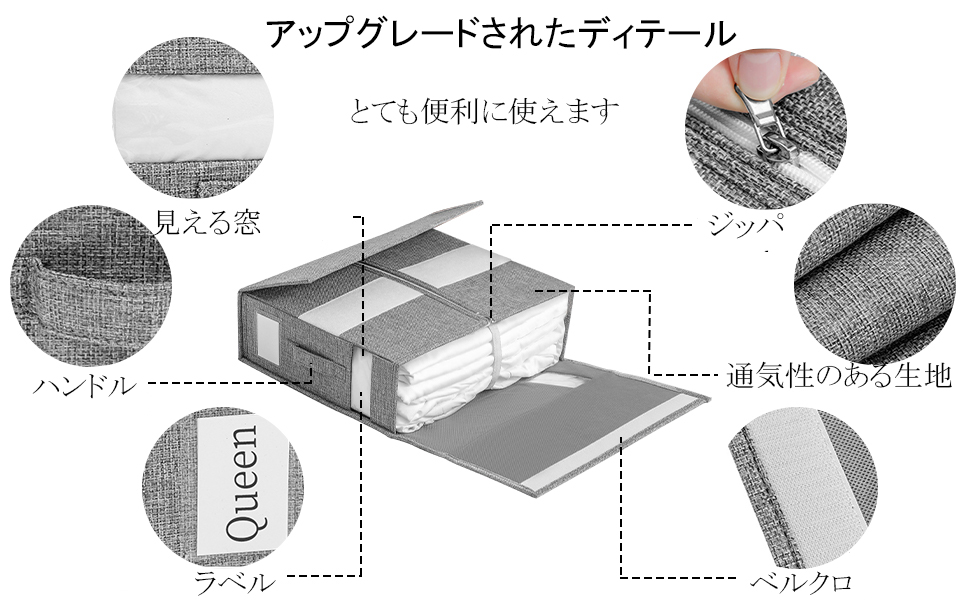 アップグレードされたディテール

とても便利に使えます

見える窓

ジッパ

ハンドル

通気性のある生地

Queen

ラベル

ベルクロ