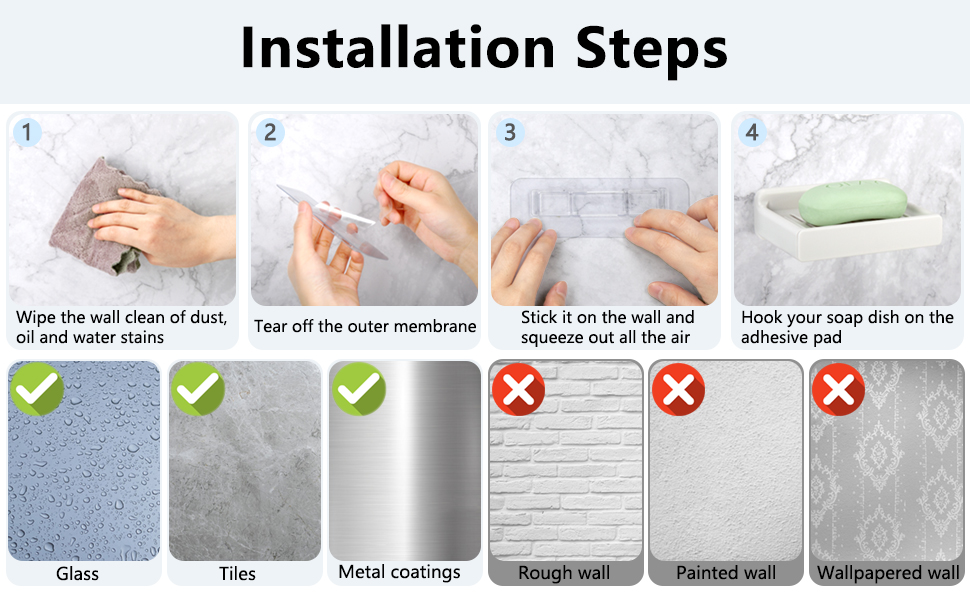 Installation Steps

1
Wipe the wall clean of dust, oil and water stains

2
Tear off the outer membrane

3
Stick it on the wall and squeeze out all the air

4
Hook your soap dish on the adhesive pad

Glass

Tiles

Metal coatings

Rough wall

Painted wall

Wallpapered wall