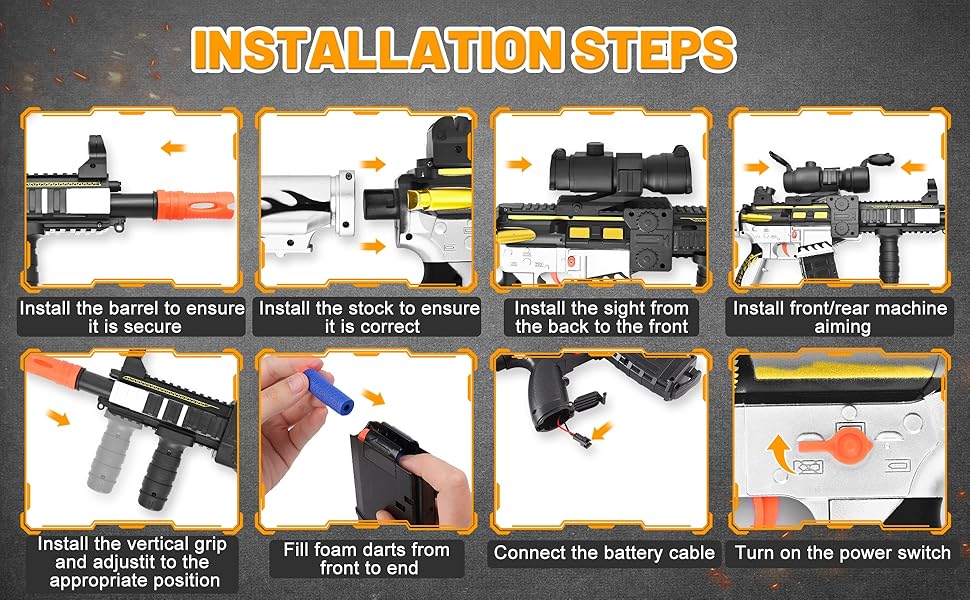 INSTALLATION STEPS

Install the barrel to ensure it is secure

Install the stock to ensure it is correct

Install the sight from the back to the front

Install front/rear machine aiming

Install the vertical grip and adjustit to the appropriate position

Fill foam darts from front to end

Connect the battery cable

Turn on the power switch