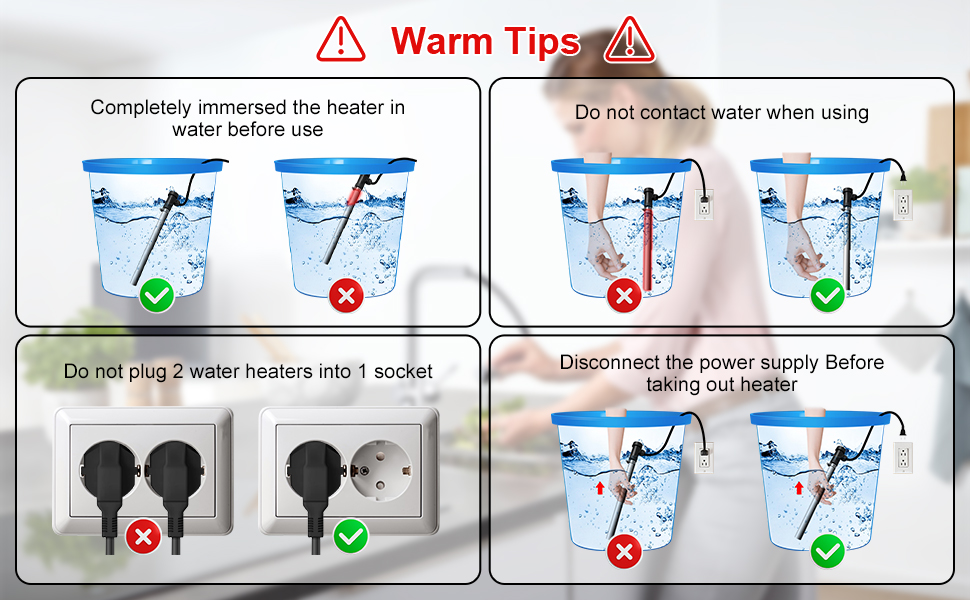 Warm Tips

Completely immersed the heater in water before use

Do not contact water when using

Do not plug 2 water heaters into 1 socket

Disconnect the power supply Before taking out heater