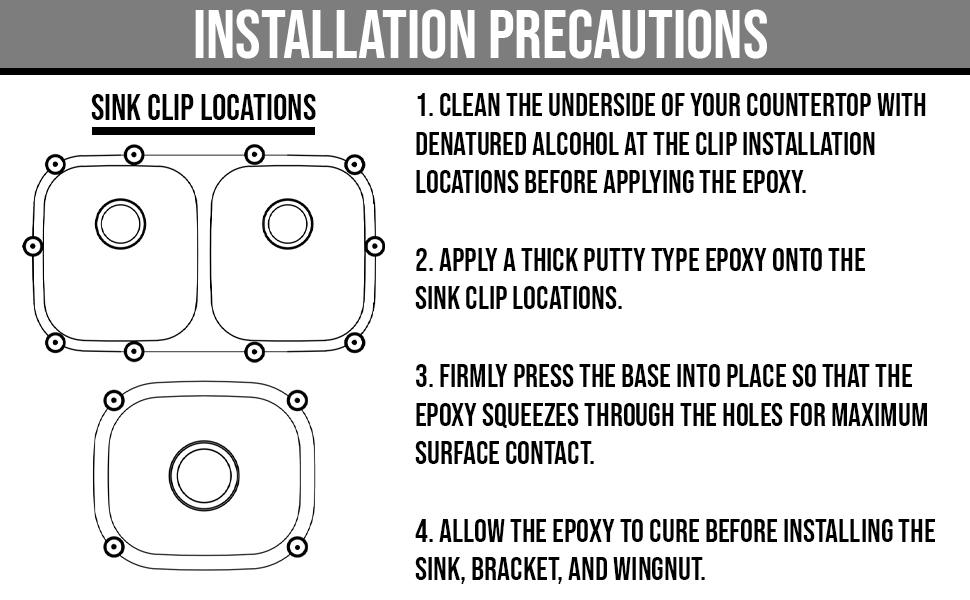 INSTALLATION PRECAUTIONS

SINK CLIP LOCATIONS

1. CLEAN THE UNDERSIDE OF YOUR COUNTERTOP WITH DENATURED ALCOHOL AT THE CLIP INSTALLATION LOCATIONS BEFORE APPLYING THE EPOXY.

2. APPLY A THICK PUTTY TYPE EPOXY ONTO THE SINK CLIP LOCATIONS.

3. FIRMLY PRESS THE BASE INTO PLACE SO THAT THE EPOXY SQUEEZES THROUGH THE HOLES FOR MAXIMUM SURFACE CONTACT.

4. ALLOW THE EPOXY TO CURE BEFORE INSTALLING THE SINK, BRACKET, AND WINGNUT.