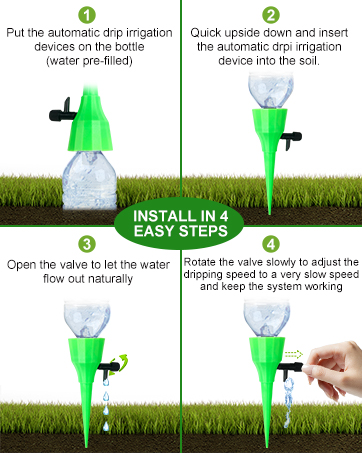 1
Put the automatic drip irrigation devices on the bottle (water pre-filled)

2
Quick upside down and insert the automatic drpi irrigation device into the soil.

INSTALL IN 4 EASY STEPS

3
Open the valve to let the water flow out naturally

4
Rotate the valve slowly to adjust the dripping speed to a very slow speed and keep the system working