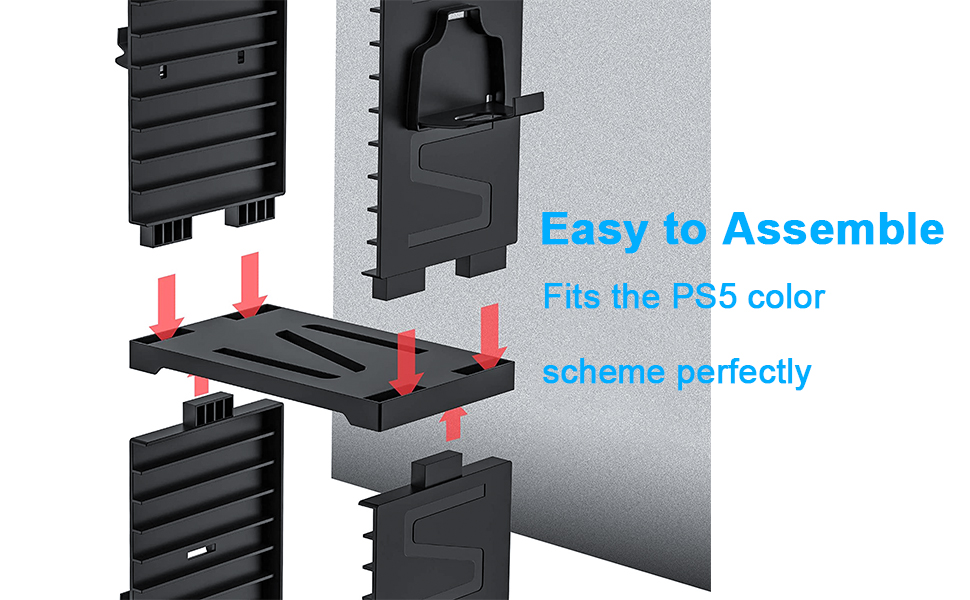 Easy to Assemble

Fits the PS5 color

scheme perfectly