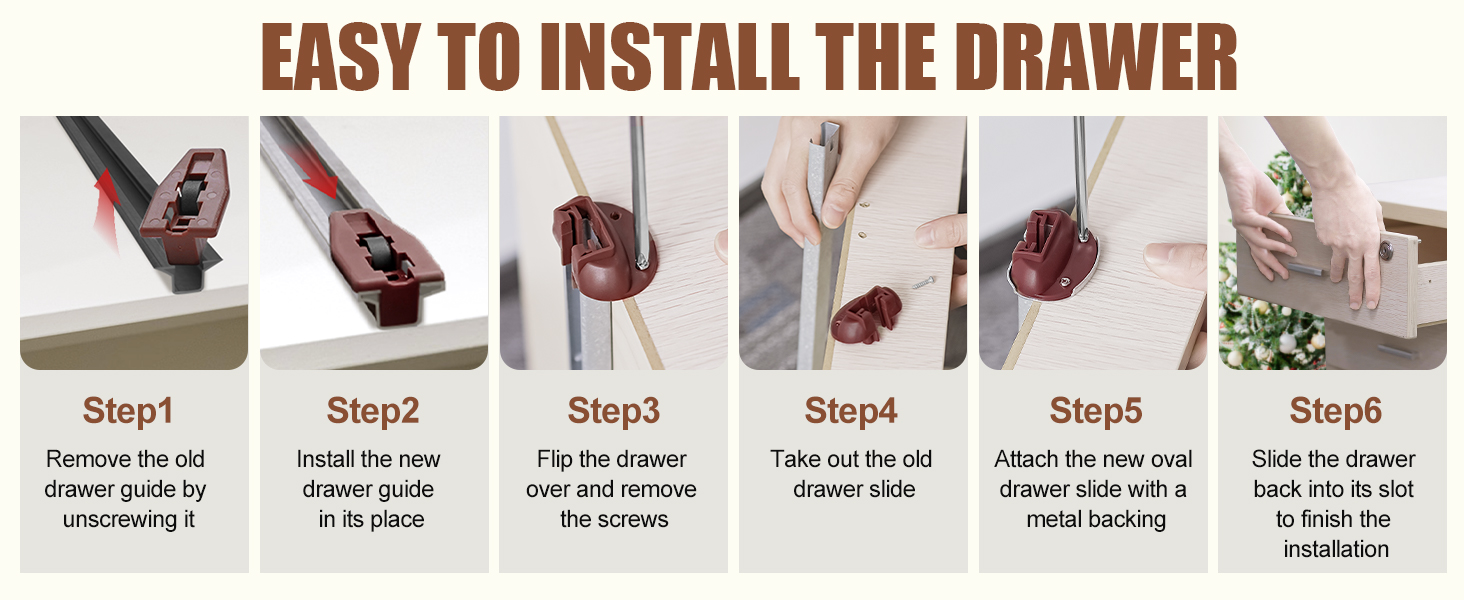 EASY TO INSTALL THE DRAWER

Step1
Remove the old drawer guide by unscrewing it

Step2
Install the new drawer guide in its place

Step3
Flip the drawer over and remove the screws

Step4
Take out the old drawer slide

Step5
Attach the new oval drawer slide with a metal backing

Step6
Slide the drawer back into its slot to finish the installation