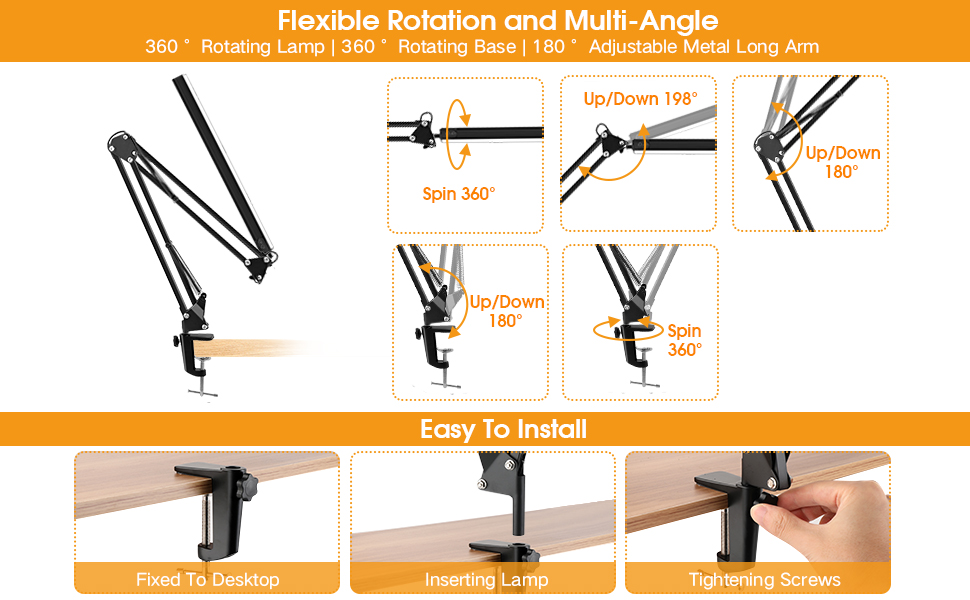 Flexible Rotation and Multi-Angle

360 ° Rotating Lamp | 360 ° Rotating Base | 180 ° Adjustable Metal Long Arm

Spin 360°

Up/Down 198°

Up/Down 180°

Up/Down 180°

Spin 360°

Easy To Install

Fixed To Desktop

Inserting Lamp

Tightening Screws