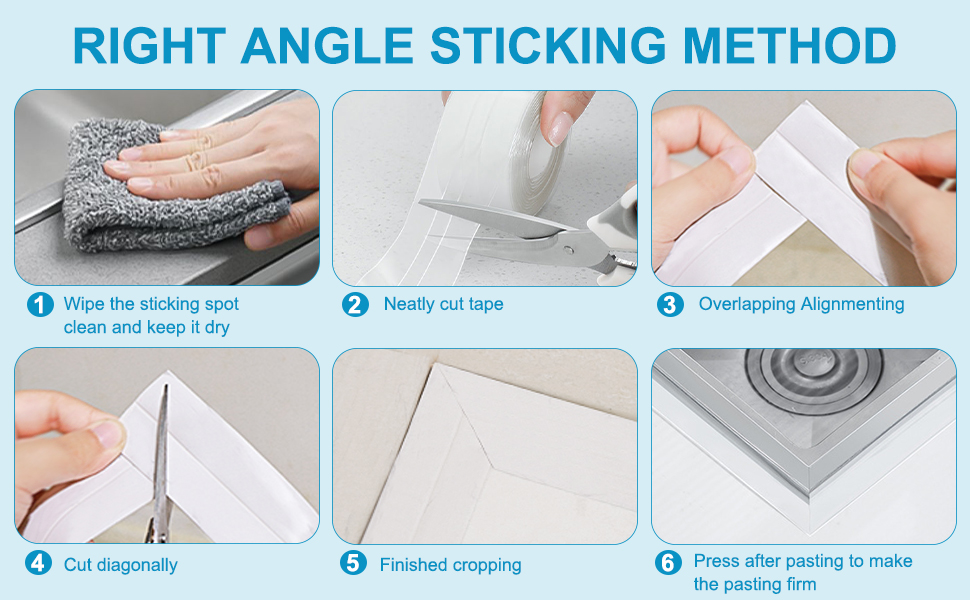 RIGHT ANGLE STICKING METHOD

1 Wipe the sticking spot clean and keep it dry

2 Neatly cut tape

3 Overlapping Alignmenting

4 Cut diagonally

5 Finished cropping

6 Press after pasting to make the pasting firm