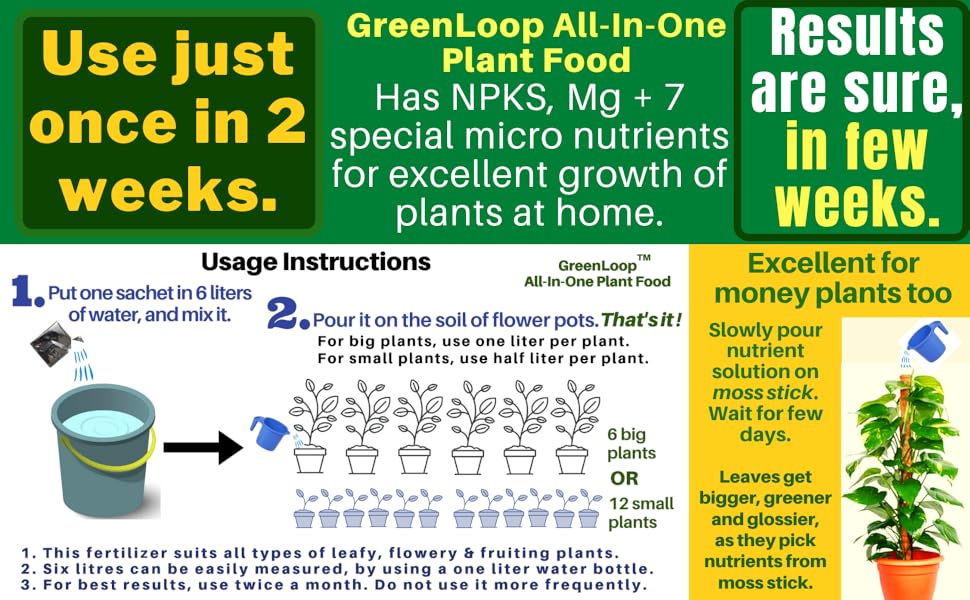 Use just once in 2 weeks.

GreenLoop All-In-One Plant Food
Has NPKS, Mg + 7 special micro nutrients for excellent growth of plants at home.

Results are sure, in few weeks.

Usage Instructions

GreenLoop™
All-In-One Plant Food

1. Put one sachet in 6 liters of water, and mix it.

2. Pour it on the soil of flower pots. That's it!
For big plants, use one liter per plant.
For small plants, use half liter per plant.

6 big plants
OR
12 small plants

1. This fertilizer suits all types of leafy, flowery & fruiting plants.
2. Six litres can be easily measured, by using a one liter water bottle.
3. For best results, use twice a month. Do not use it more frequently.

Excellent for money plants too

Slowly pour nutrient solution on moss stick. Wait for few days.

Leaves get bigger, greener and glossier, as they pick nutrients from moss stick.