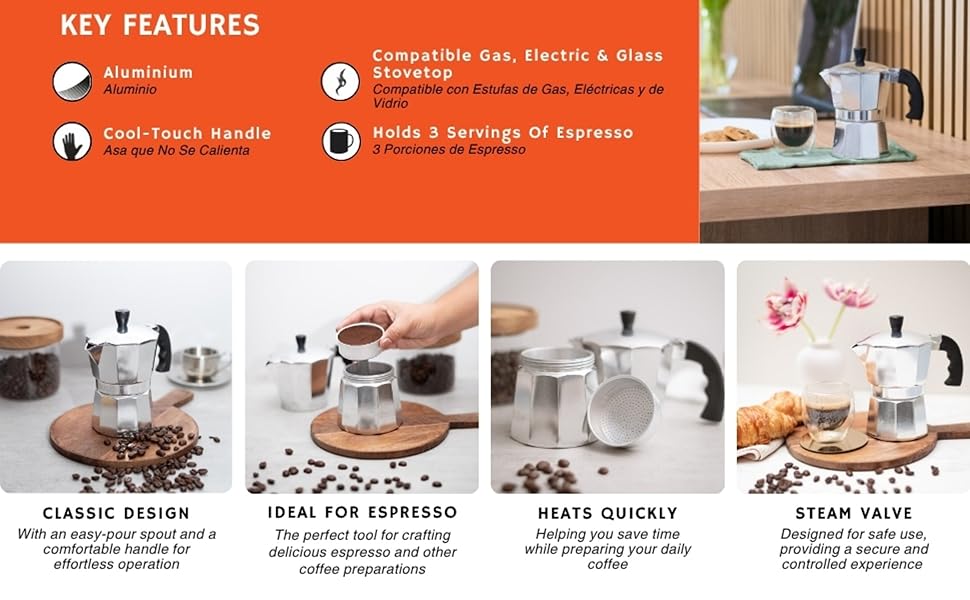 KEY FEATURES

Aluminium
Aluminio

Cool-Touch Handle
Asa que No Se Calienta

Compatible Gas, Electric & Glass Stovetop
Compatible con Estufas de Gas, Eléctricas y de Vidrio

Holds 3 Servings Of Espresso
3 Porciones de Espresso

CLASSIC DESIGN
With an easy-pour spout and a comfortable handle for effortless operation

IDEAL FOR ESPRESSO
The perfect tool for crafting delicious espresso and other coffee preparations

HEATS QUICKLY
Helping you save time while preparing your daily coffee

STEAM VALVE
Designed for safe use, providing a secure and controlled experience