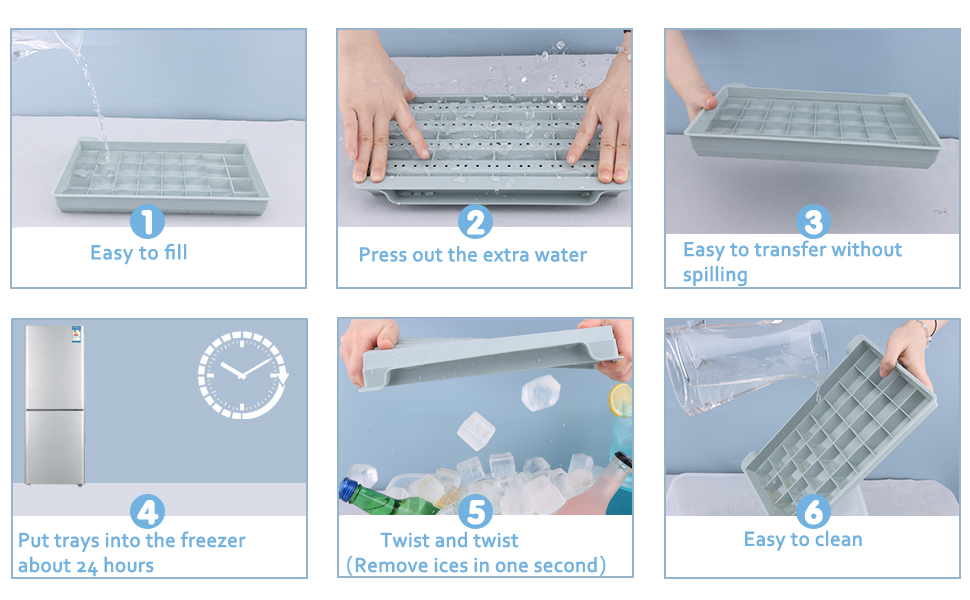 1
Easy to fill

2
Press out the extra water

3
Easy to transfer without spilling

4
Put trays into the freezer about 24 hours

5
Twist and twist
(Remove ices in one second)

6
Easy to clean