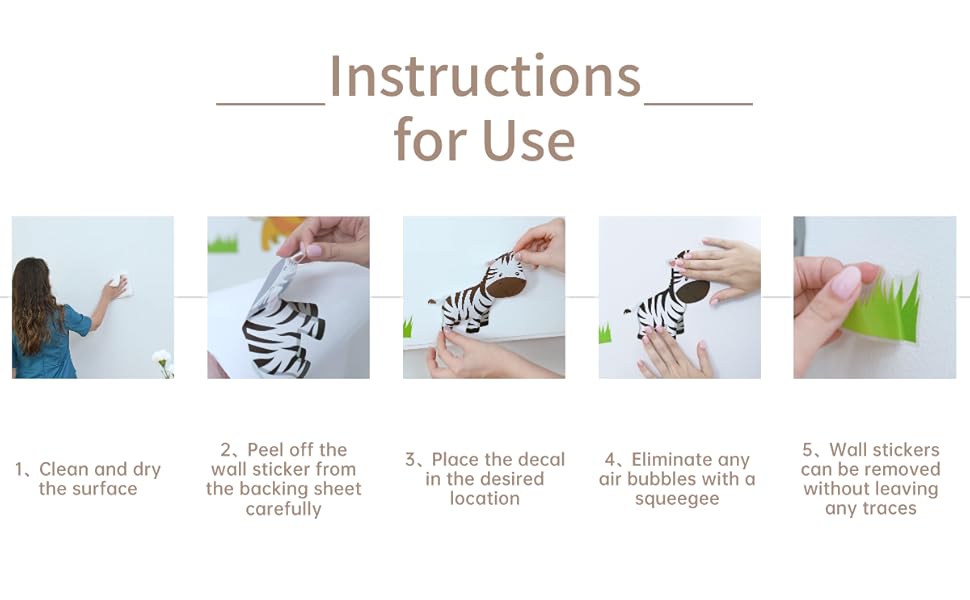 Instructions for Use

1、Clean and dry the surface

2、Peel off the wall sticker from the backing sheet carefully

3、Place the decal in the desired location

4、Eliminate any air bubbles with a squeegee

5、Wall stickers can be removed without leaving any traces