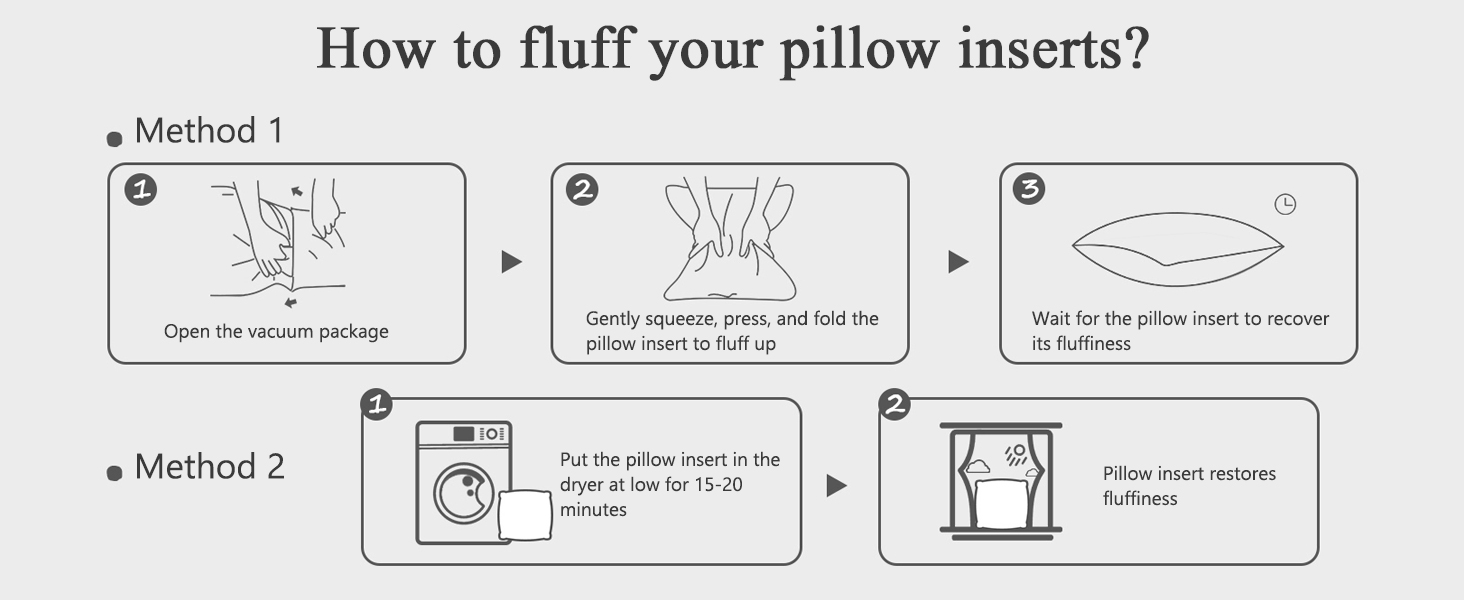 How to fluff your pillow inserts?

Method 1

1
Open the vacuum package

2
Gently squeeze, press, and fold the pillow insert to fluff up

3
Wait for the pillow insert to recover its fluffiness

Method 2

1
Put the pillow insert in the dryer at low for 15-20 minutes

2
Pillow insert restores fluffiness