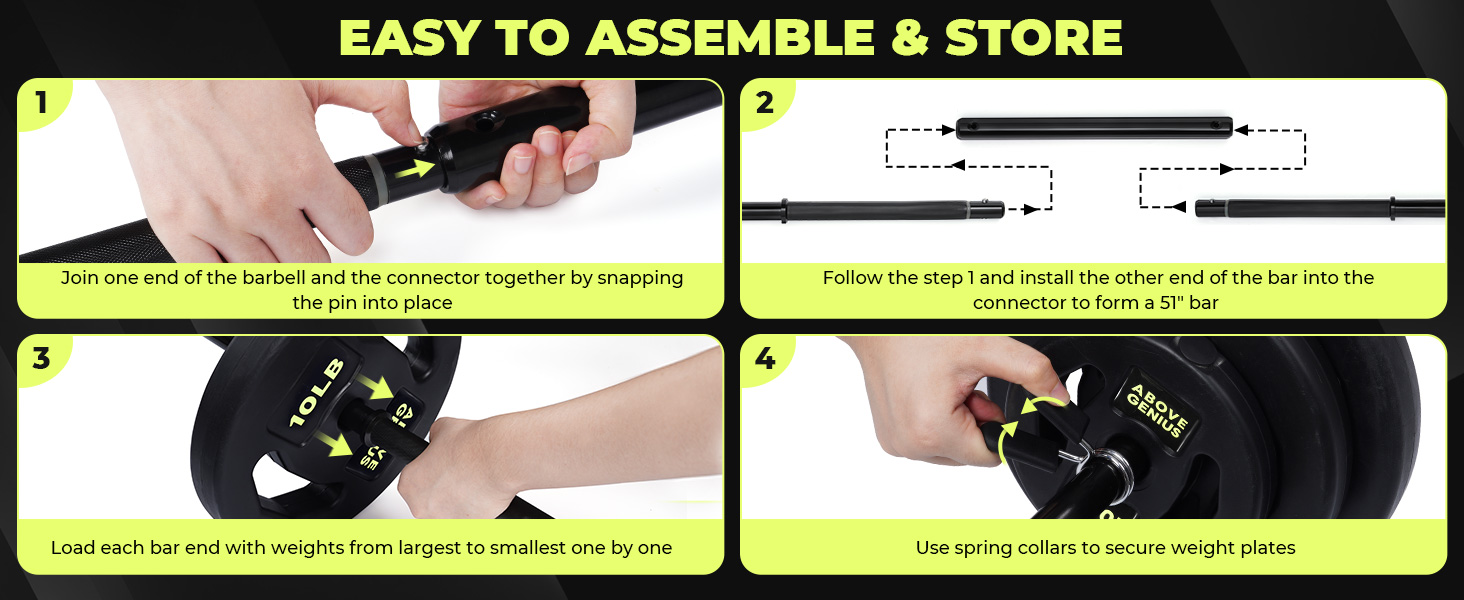 EASY TO ASSEMBLE & STORE

1

Join one end of the barbell and the connector together by snapping the pin into place

2

Follow the step 1 and install the other end of the bar into the connector to form a 51" bar

3

10LB

Load each bar end with weights from largest to smallest one by one

4

ABOVE GENIUS

Use spring collars to secure weight plates