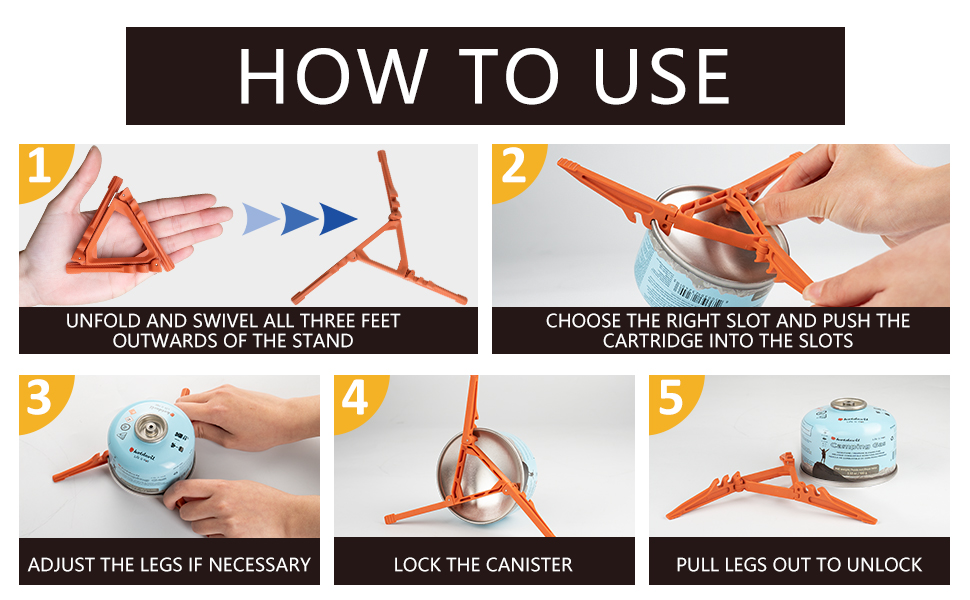 HOW TO USE

1

UNFOLD AND SWIVEL ALL THREE FEET OUTWARDS OF THE STAND

2

CHOOSE THE RIGHT SLOT AND PUSH THE CARTRIDGE INTO THE SLOTS

3

ADJUST THE LEGS IF NECESSARY

4

LOCK THE CANISTER

5

Camping Gas

PULL LEGS OUT TO UNLOCK