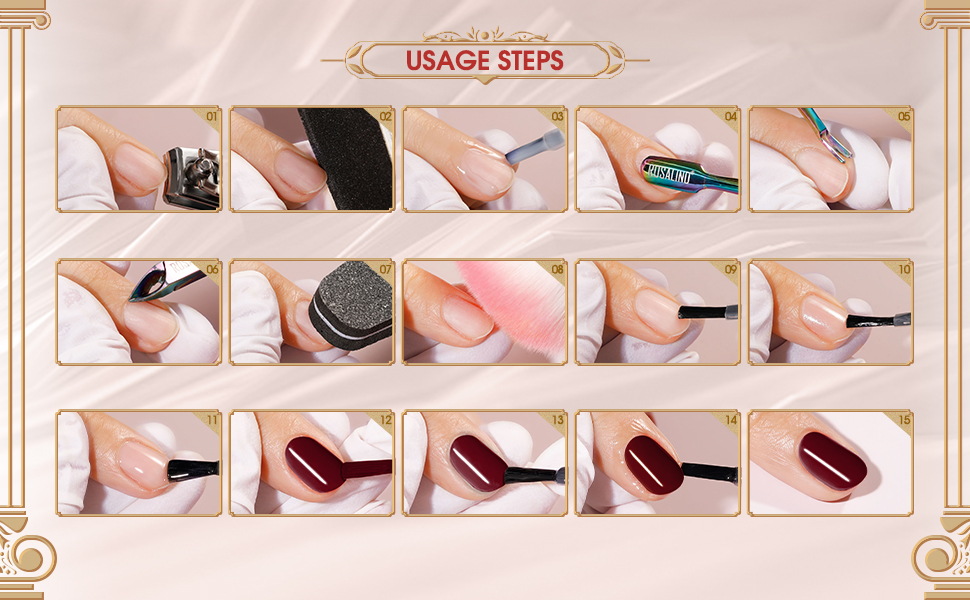 USAGE STEPS

01

02

03

04 ROSALIND

05

06

07

08

09

10

11

12

13

14

15