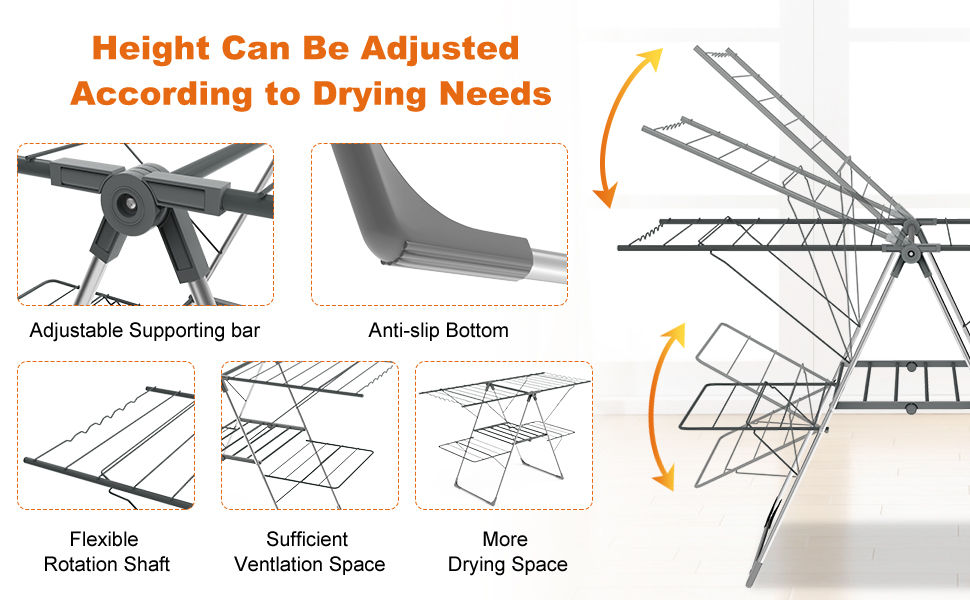 Height Can Be Adjusted According to Drying Needs

Adjustable Supporting bar

Anti-slip Bottom

Flexible Rotation Shaft

Sufficient Ventlation Space

More Drying Space