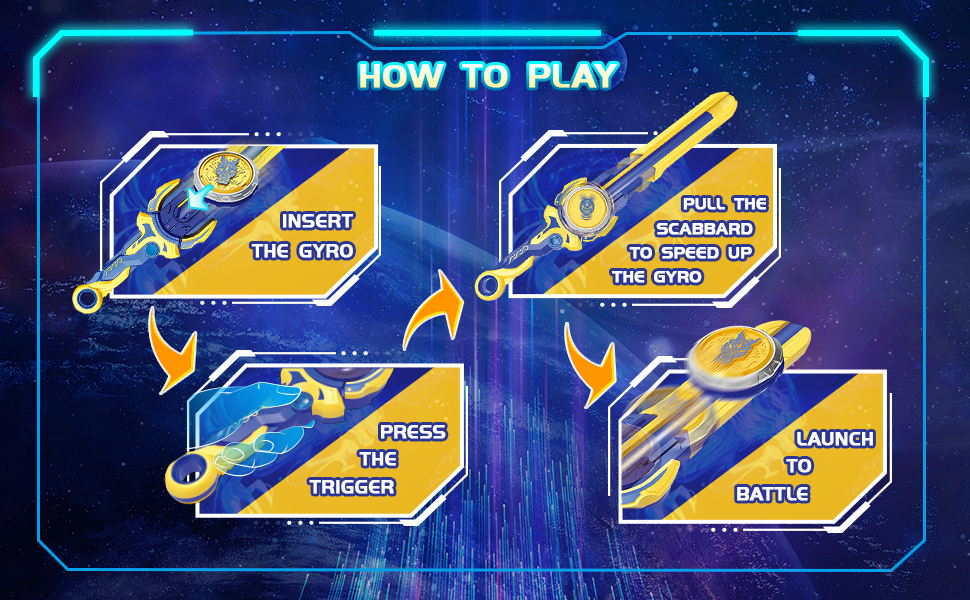 HOW TO PLAY

INSERT THE GYRO

PRESS THE TRIGGER

PULL THE SCABBARD TO SPEED UP THE GYRO

LAUNCH TO BATTLE