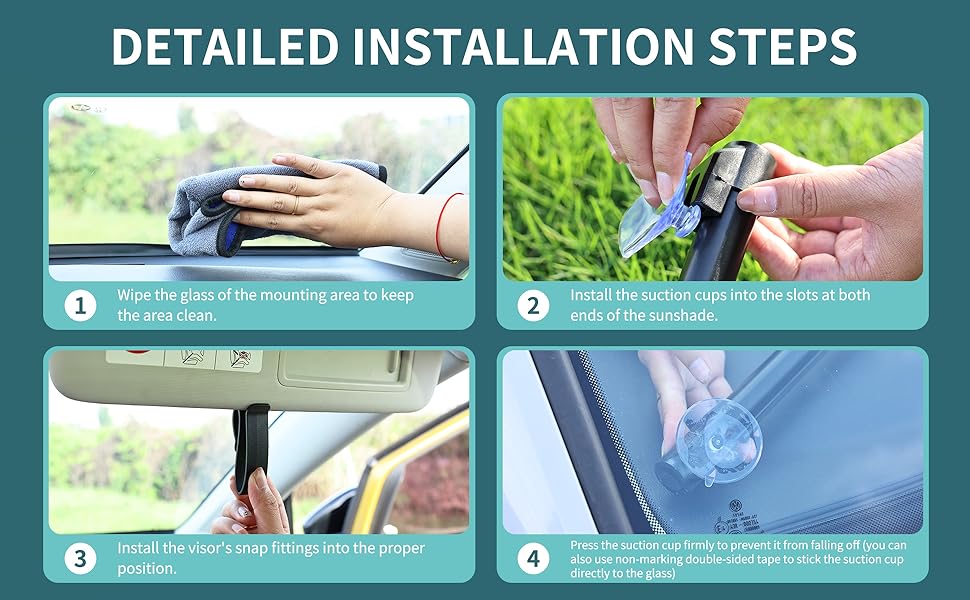 DETAILED INSTALLATION STEPS

1 Wipe the glass of the mounting area to keep the area clean.

2 Install the suction cups into the slots at both ends of the sunshade.

3 Install the visor's snap fittings into the proper position.

4 Press the suction cup firmly to prevent it from falling off (you can also use non-marking double-sided tape to stick the suction cup directly to the glass)