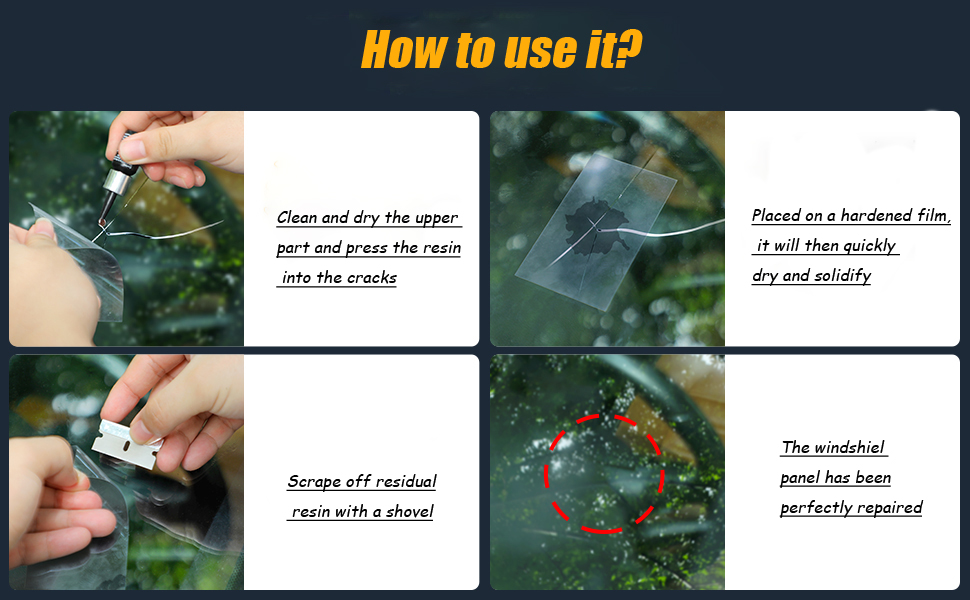 How to use it?

Clean and dry the upper part and press the resin into the cracks

Placed on a hardened film, it will then quickly dry and solidify

Scrape off residual resin with a shovel

The windshiel panel has been perfectly repaired