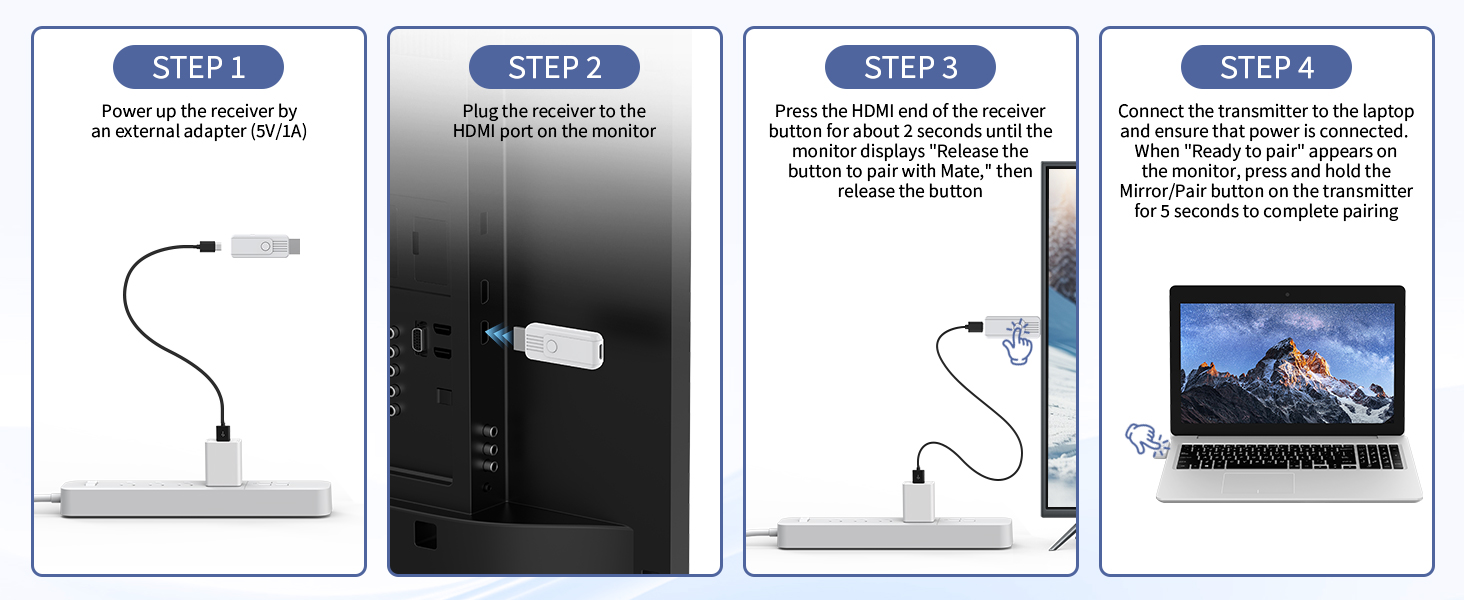 STEP 1

Power up the receiver by an external adapter (5V/1A)

STEP 2

Plug the receiver to the HDMI port on the monitor

STEP 3

Press the HDMI end of the receiver button for about 2 seconds until the monitor displays "Release the button to pair with Mate," then release the button

STEP 4

Connect the transmitter to the laptop and ensure that power is connected. When "Ready to pair" appears on the monitor, press and hold the Mirror/Pair button on the transmitter for 5 seconds to complete pairing