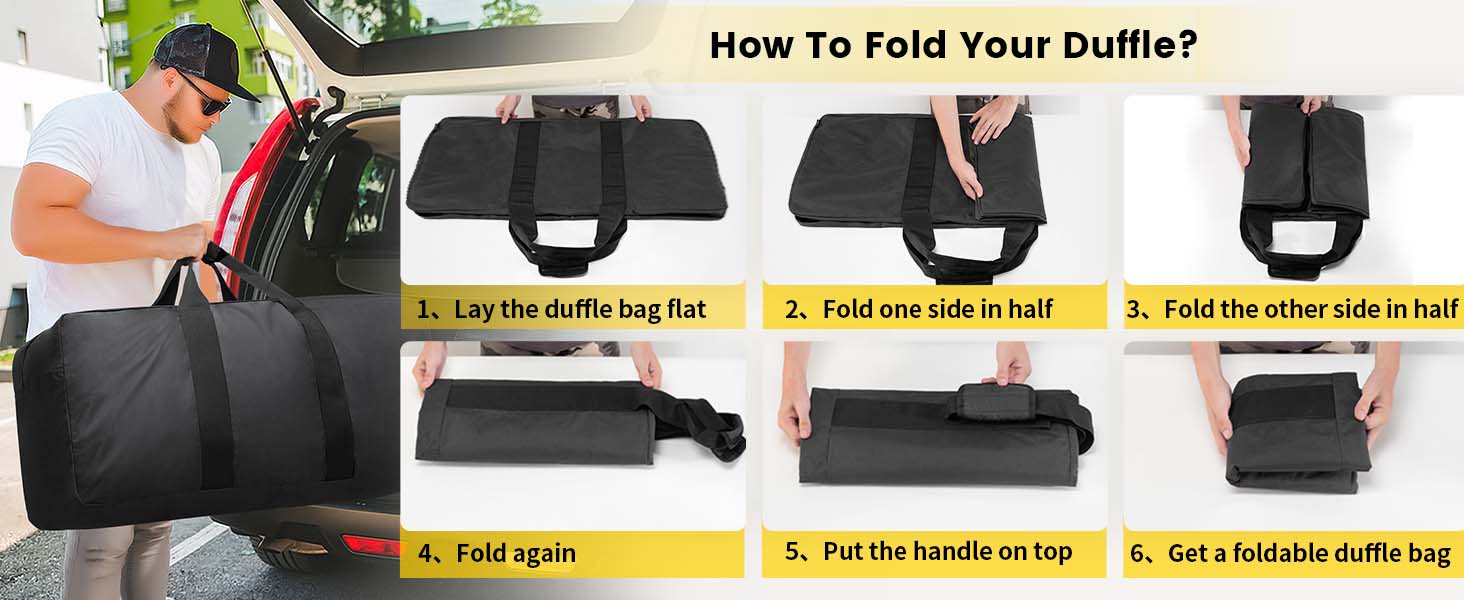 How To Fold Your Duffle?

1、Lay the duffle bag flat

2、Fold one side in half

3、Fold the other side in half

4、Fold again

5、Put the handle on top

6、Get a foldable duffle bag