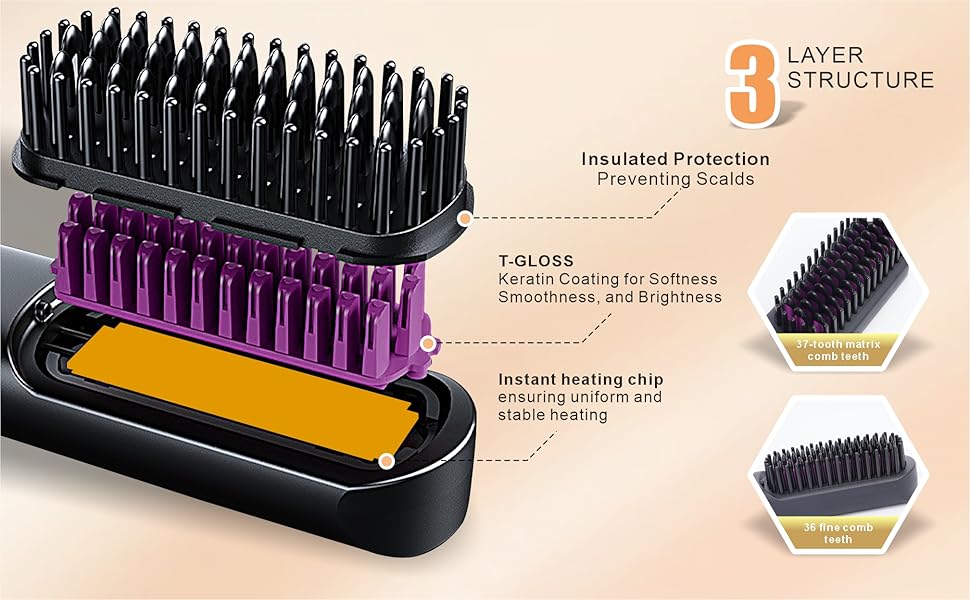 3 LAYER STRUCTURE

Insulated Protection
Preventing Scalds

T-GLOSS
Keratin Coating for Softness Smoothness, and Brightness

Instant heating chip
ensuring uniform and stable heating

37-tooth matrix comb teeth

36 fine comb teeth