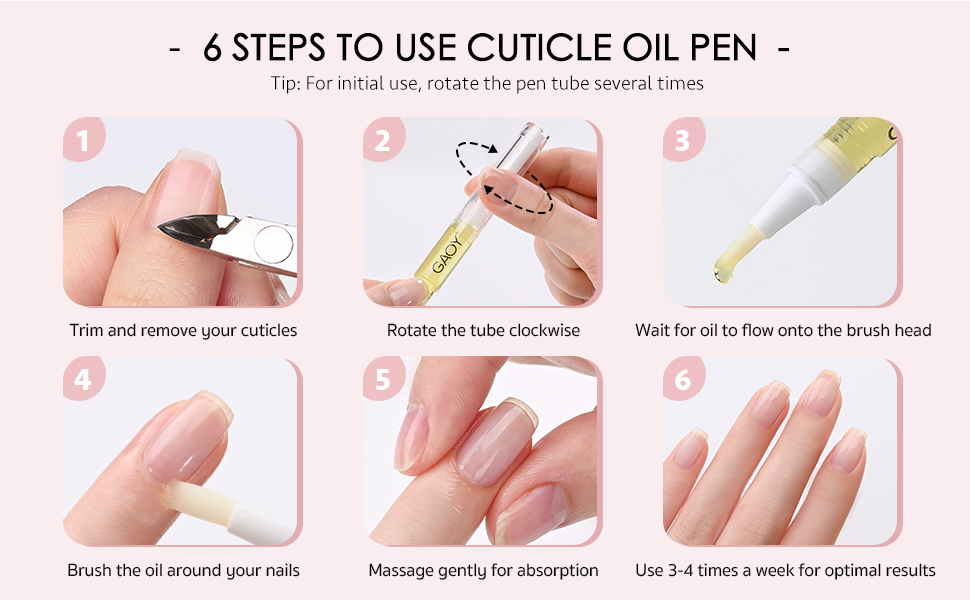 - 6 STEPS TO USE CUTICLE OIL PEN -

Tip: For initial use, rotate the pen tube several times

1

Trim and remove your cuticles

2

GAOY

Rotate the tube clockwise

3

Wait for oil to flow onto the brush head

4

Brush the oil around your nails

5

Massage gently for absorption

6

Use 3-4 times a week for optimal results