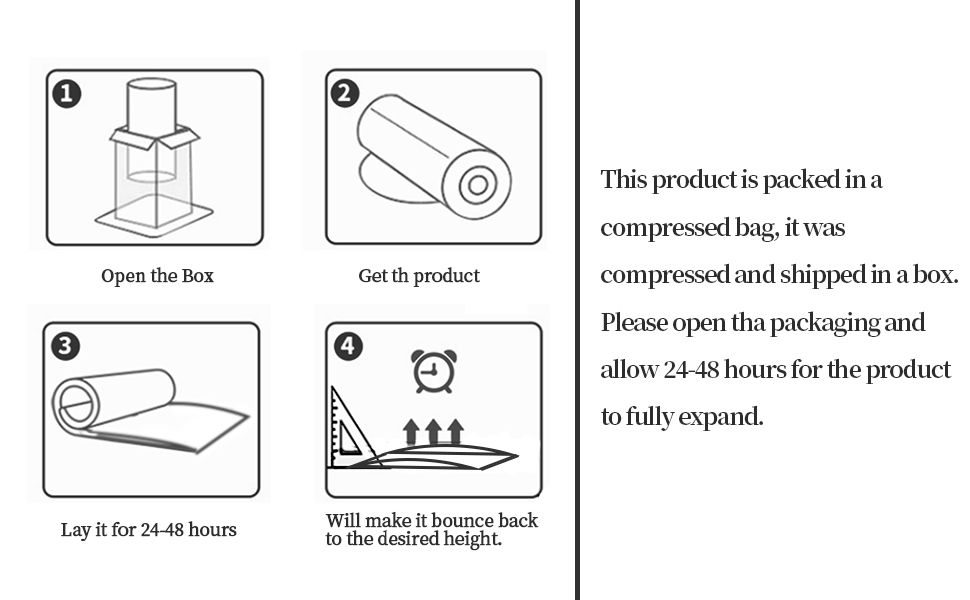 1

Open the Box

2

Get th product

3

Lay it for 24-48 hours

4

Will make it bounce back to the desired height.

This product is packed in a compressed bag, it was compressed and shipped in a box. Please open tha packaging and allow 24-48 hours for the product to fully expand.