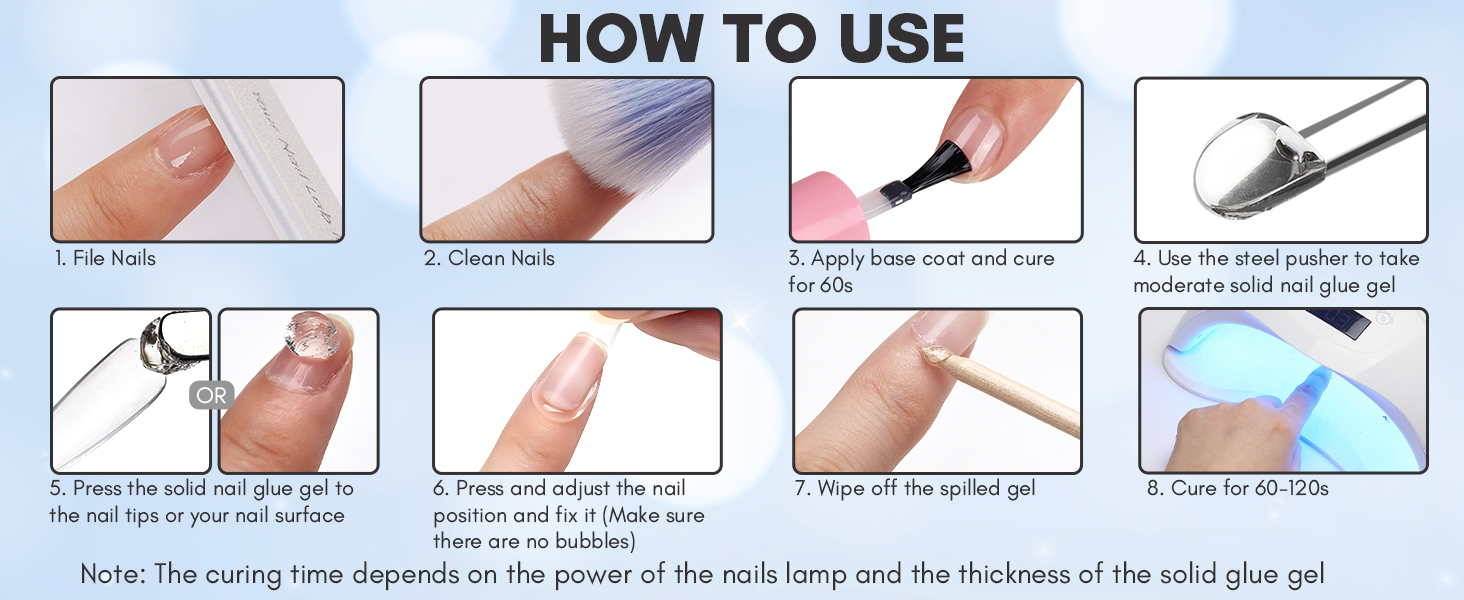 HOW TO USE

Your Nail Lab

1. File Nails

2. Clean Nails

3. Apply base coat and cure for 60s

4. Use the steel pusher to take moderate solid nail glue gel

OR

5. Press the solid nail glue gel to the nail tips or your nail surface

6. Press and adjust the nail position and fix it (Make sure there are no bubbles)

7. Wipe off the spilled gel

8. Cure for 60-120s

Note: The curing time depends on the power of the nails lamp and the thickness of the solid glue gel